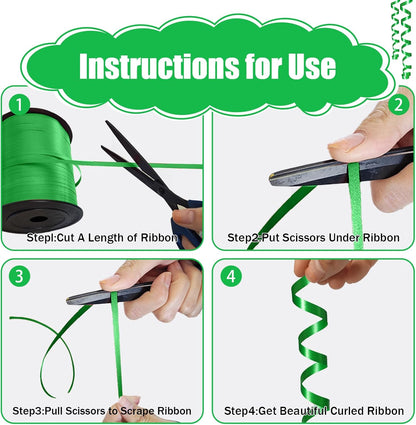 Instructions for Use

1

Stepl:Cut A Length of Ribbon

2

Step2:Put Scissors Under Ribbon

3

Step3:Pull Scissors to Scrape Ribbon

4

Step4:Get Beautiful Curled Ribbon