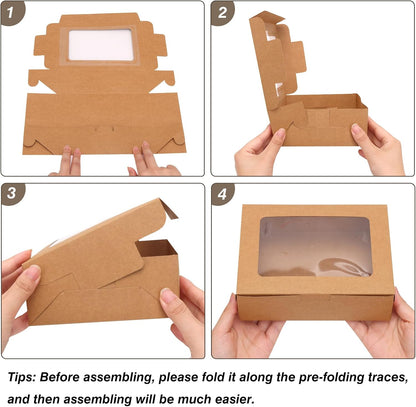 1

2

3

4

Tips: Before assembling, please fold it along the pre-folding traces, and then assembling will be much easier.