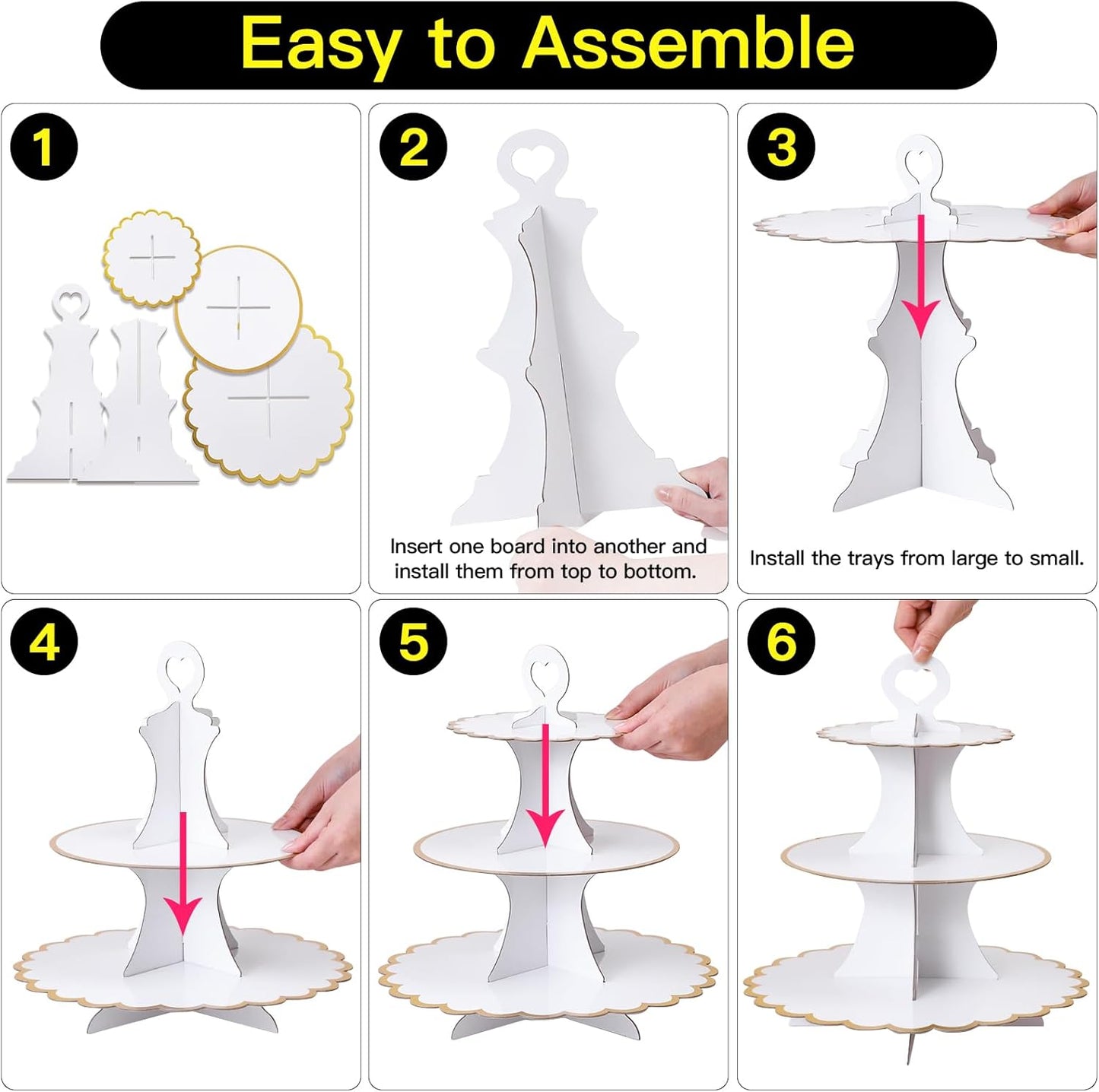 Easy to Assemble

1

2

Insert one board into another and install them from top to bottom.

3

Install the trays from large to small.

4

5

6