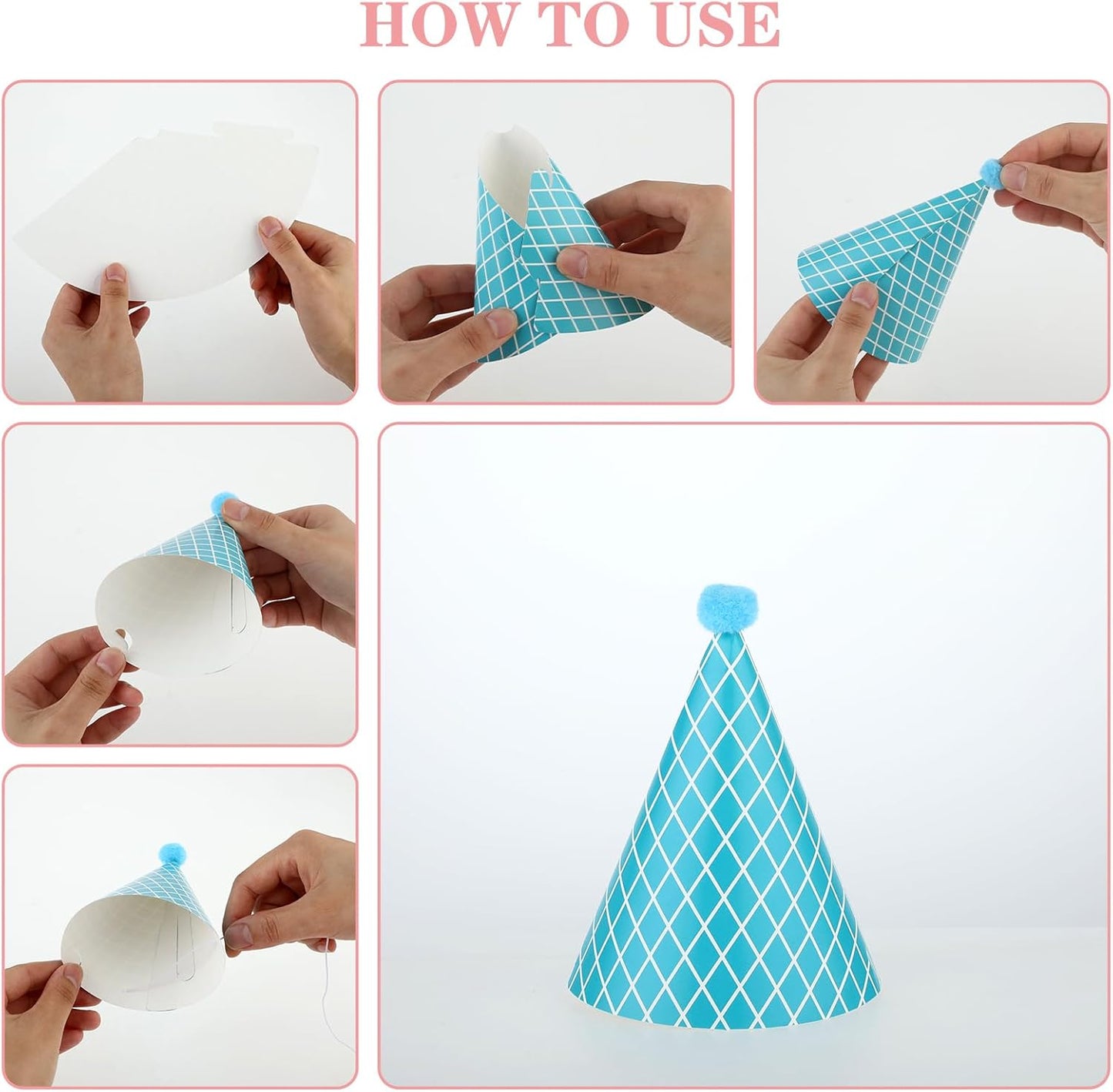 HOW TO USE