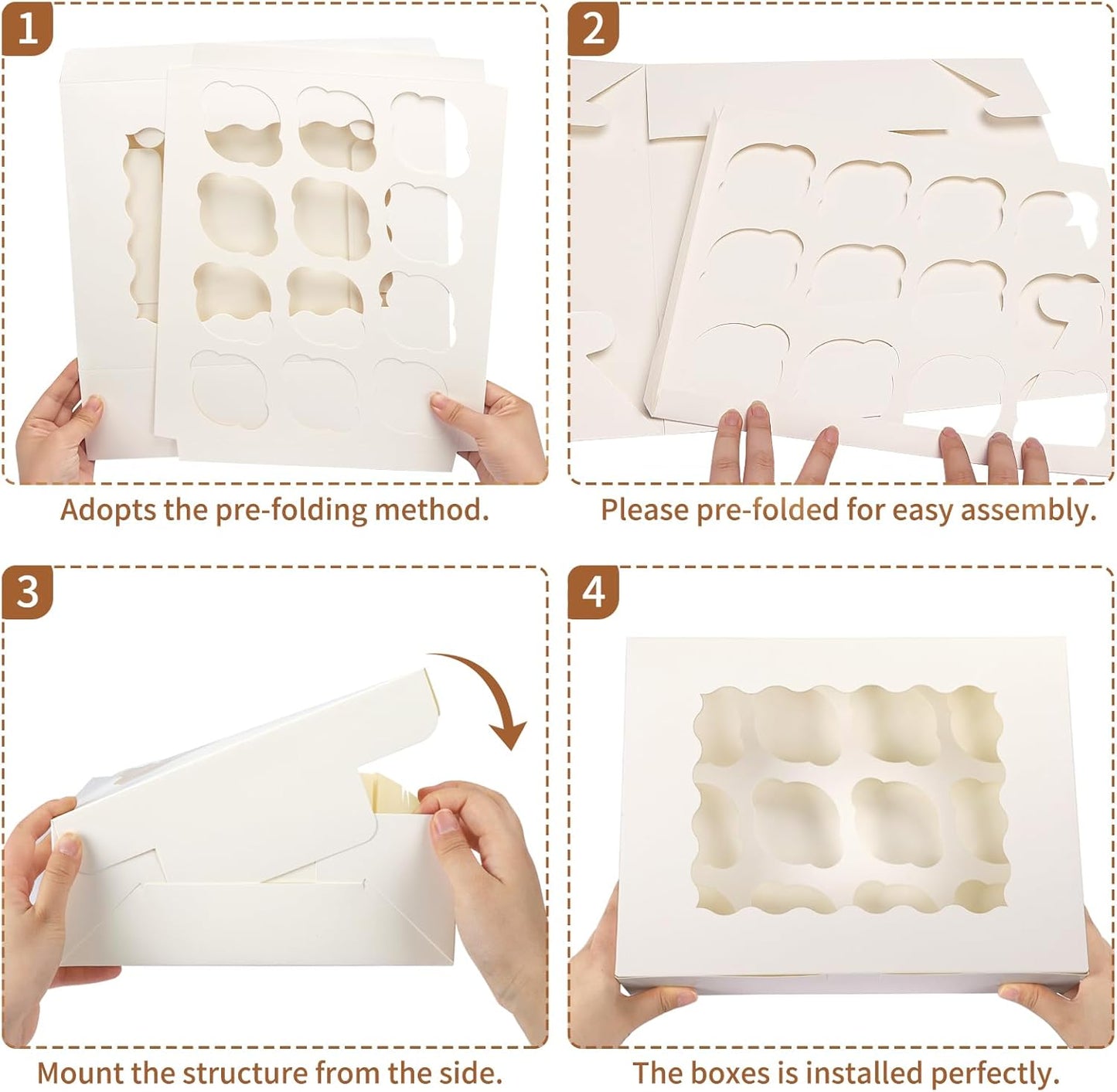 1

Adopts the pre-folding method.

2

Please pre-folded for easy assembly.

3

Mount the structure from the side.

4

The boxes is installed perfectly.