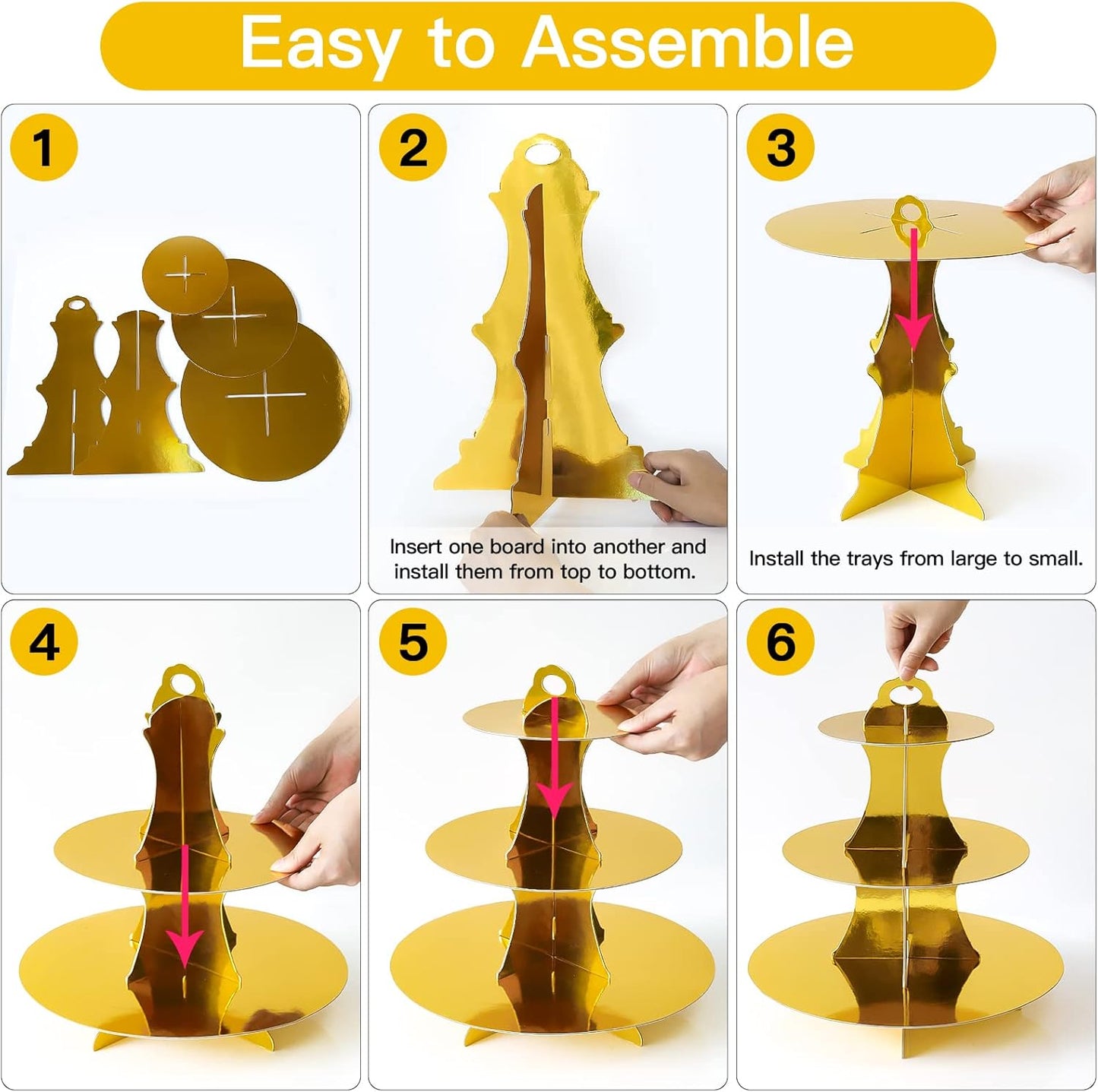 Easy to Assemble

1

2

Insert one board into another and install them from top to bottom.

3

Install the trays from large to small.

4

5

6