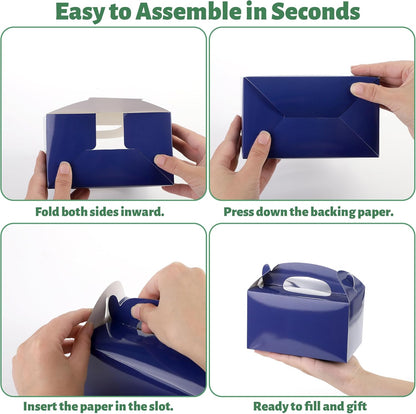 Easy to Assemble in Seconds

Fold both sides inward.

Press down the backing paper.

Insert the paper in the slot.

Ready to fill and gift