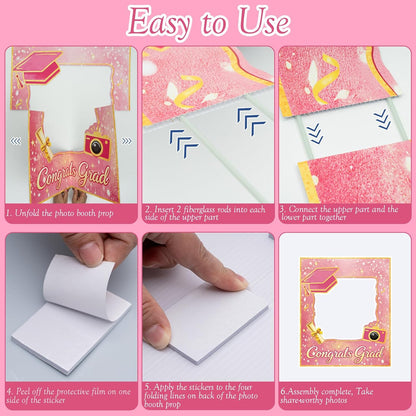 Easy to Use

Congrats Grad

1. Unfold the photo booth prop

2. Insert 2 fiberglass rods into each side of the upper part

3. Connect the upper part and the lower part together

4. Peel off the protective film on one side of the sticker

5. Apply the stickers to the four folding lines on back of the photo booth prop

Congrats Grad

6.Assembly complete, Take share-worthy photos