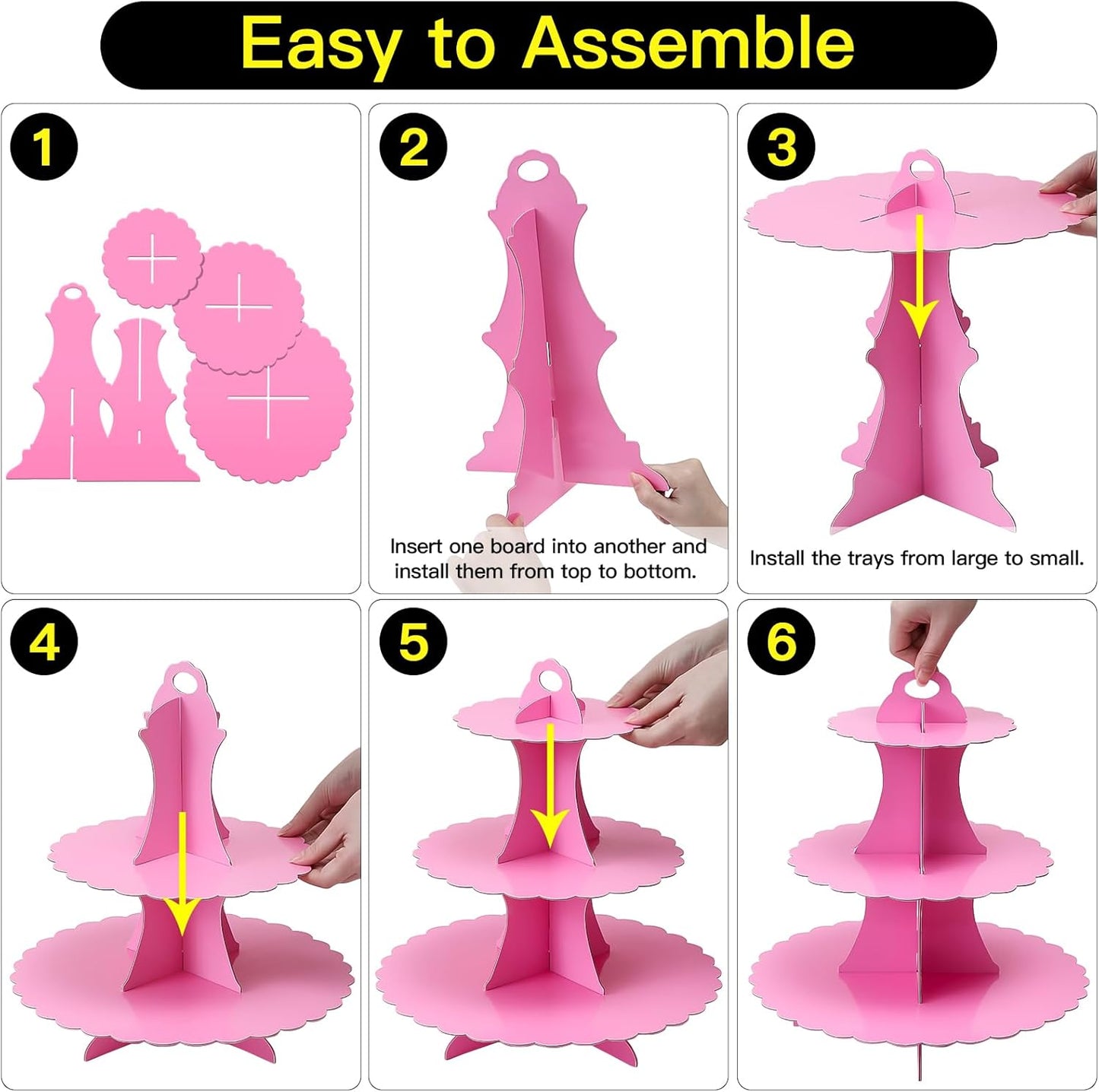 Easy to Assemble

1

2

Insert one board into another and install them from top to bottom.

3

Install the trays from large to small.

4

5

6