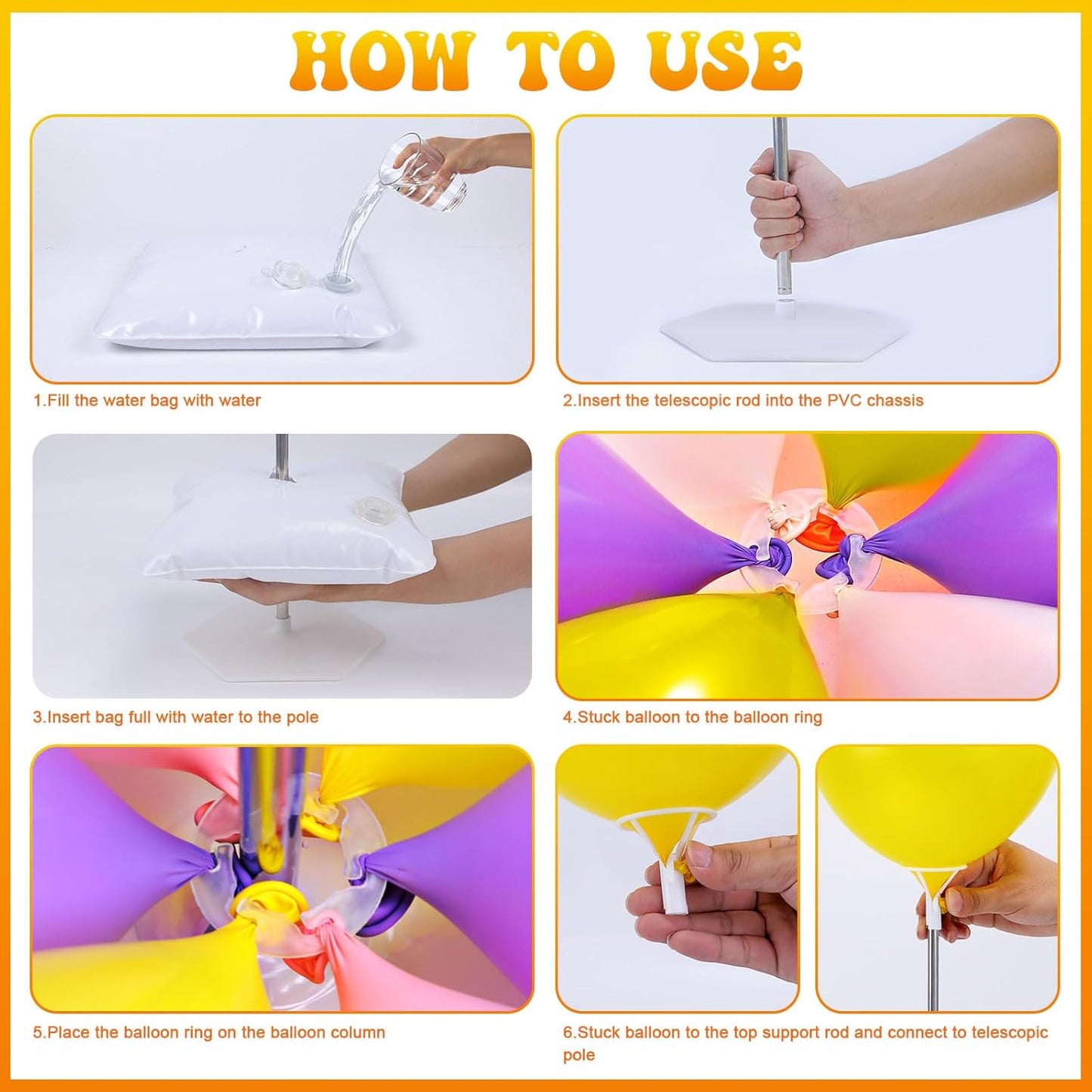 HOW TO USE

1.Fill the water bag with water

2.Insert the telescopic rod into the PVC chassis

3.Insert bag full with water to the pole

4.Stuck balloon to the balloon ring

5.Place the balloon ring on the balloon column

6.Stuck balloon to the top support rod and connect to telescopic pole