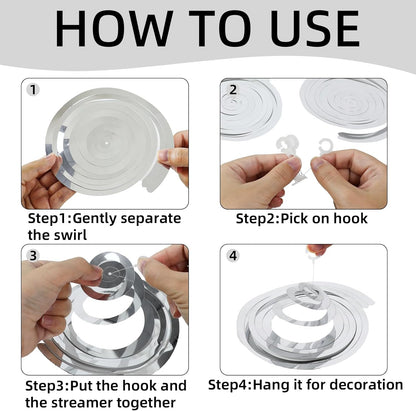 HOW TO USE

1

Step1:Gently separate the swirl

2

Step2:Pick on hook

3

Step3:Put the hook and the streamer together

4

Step4:Hang it for decoration