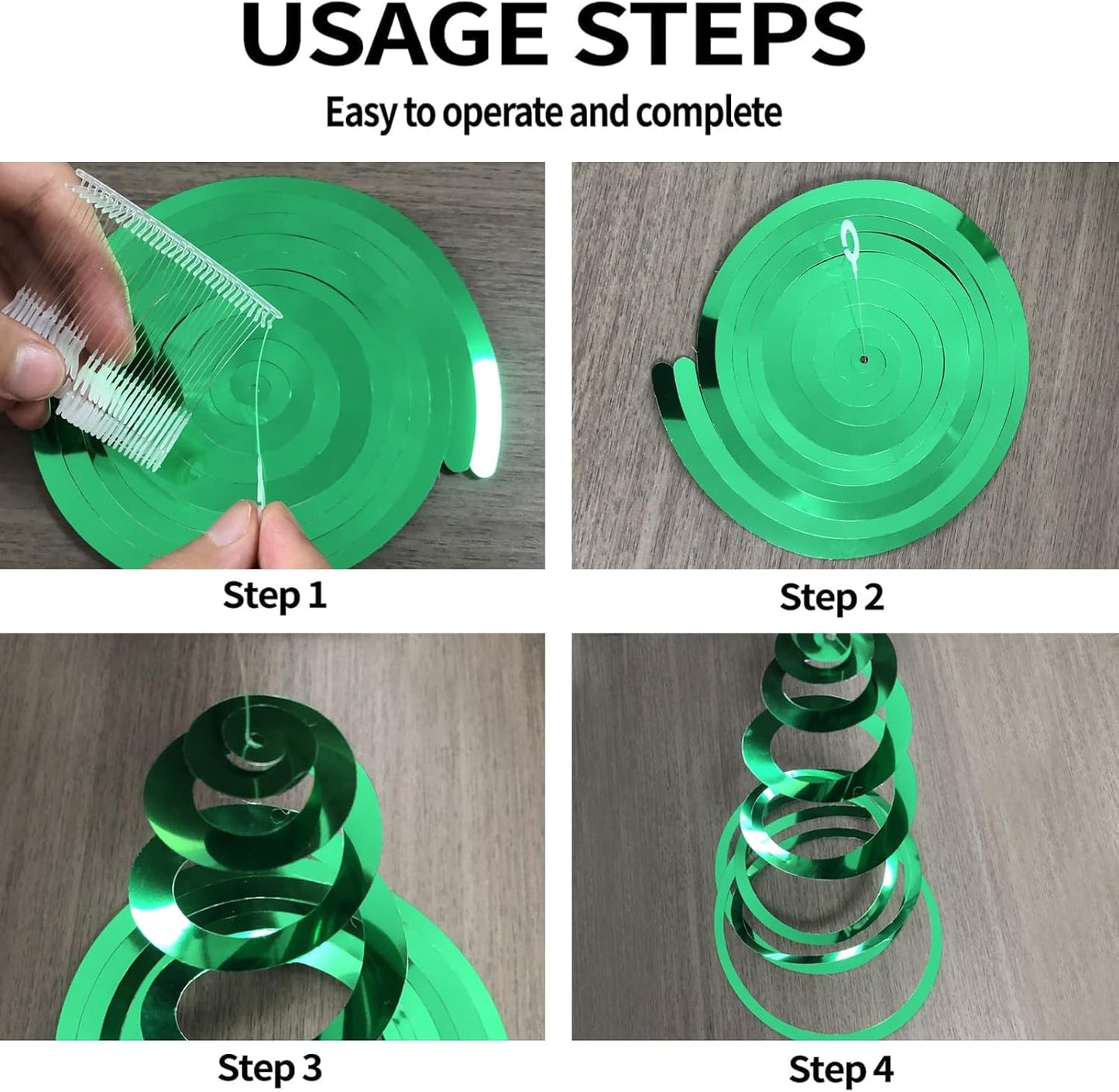 USAGE STEPS

Easy to operate and complete

Step 1

Step 2

Step 3

Step 4