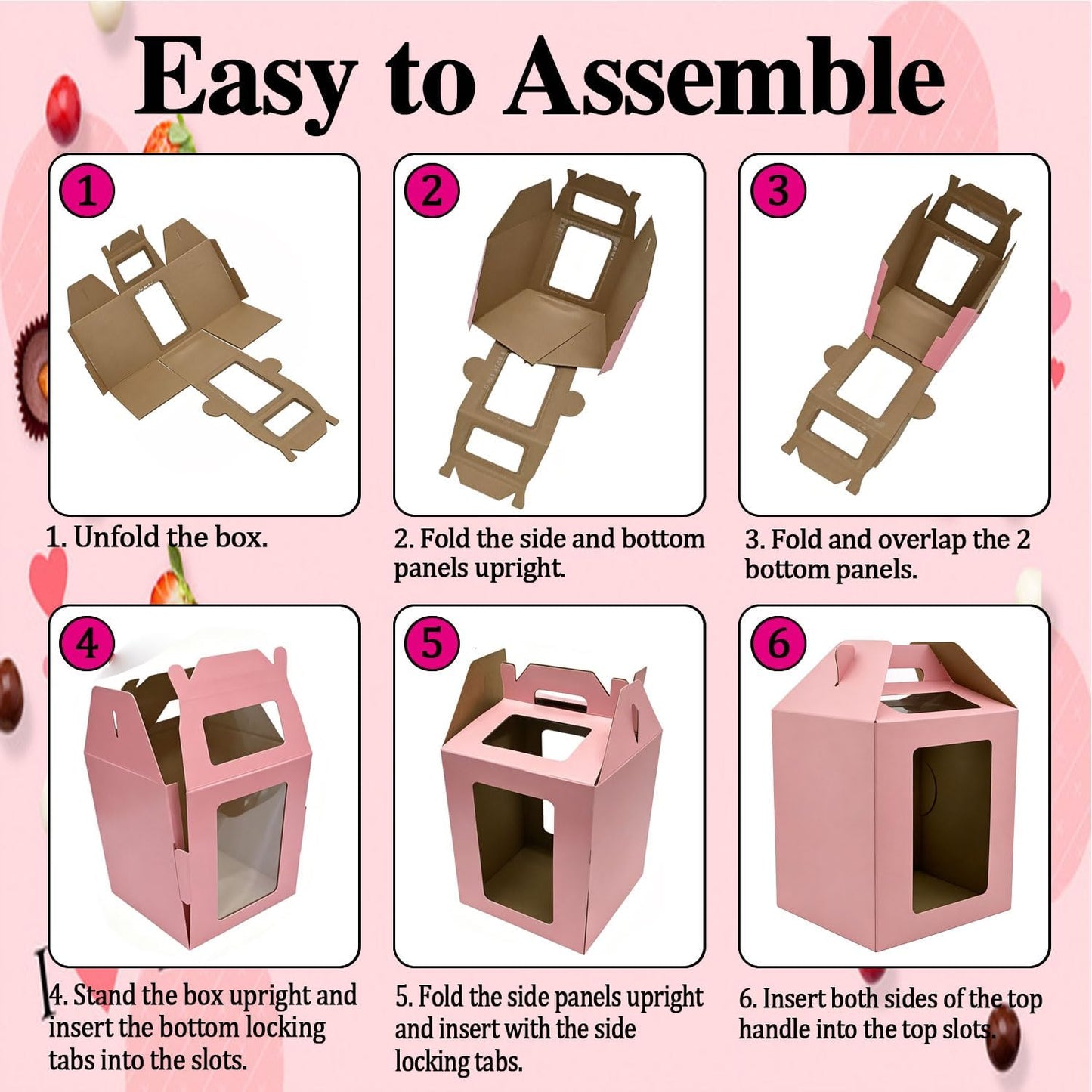 Easy to Assemble

1

1. Unfold the box.

2

2. Fold the side and bottom panels upright.

3

3. Fold and overlap the 2 bottom panels.

4

4. Stand the box upright and insert the bottom locking tabs into the slots.

5

5. Fold the side panels upright and insert with the side locking tabs.

6

6. Insert both sides of the top handle into the top slots.