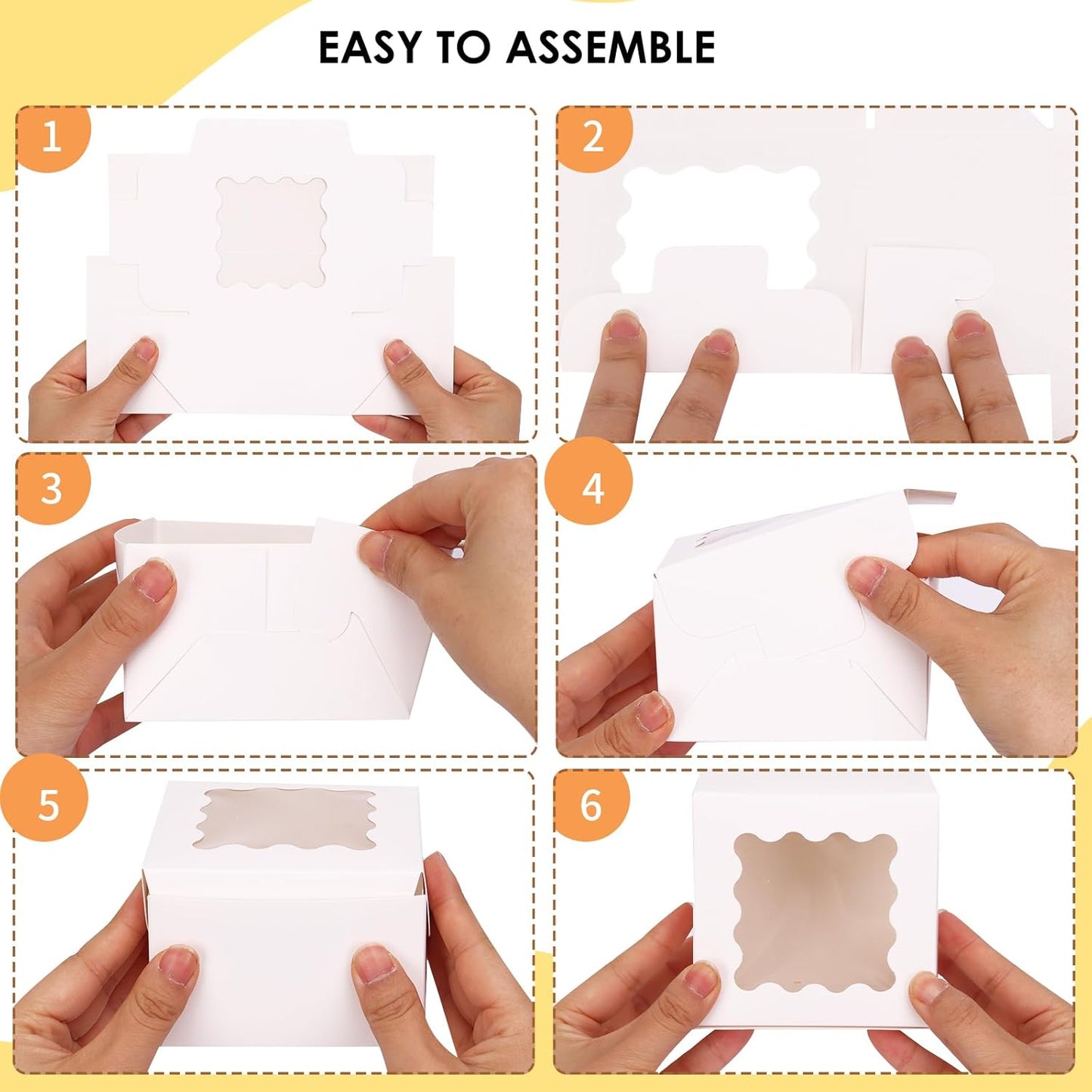 EASY TO ASSEMBLE

1

2

3

4

5

6