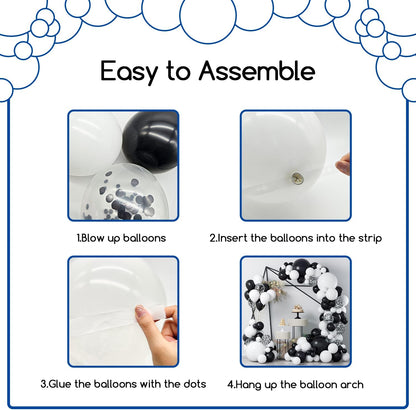 Easy to Assemble

1.Blow up balloons

2.Insert the balloons into the strip

3.Glue the balloons with the dots

4.Hang up the balloon arch