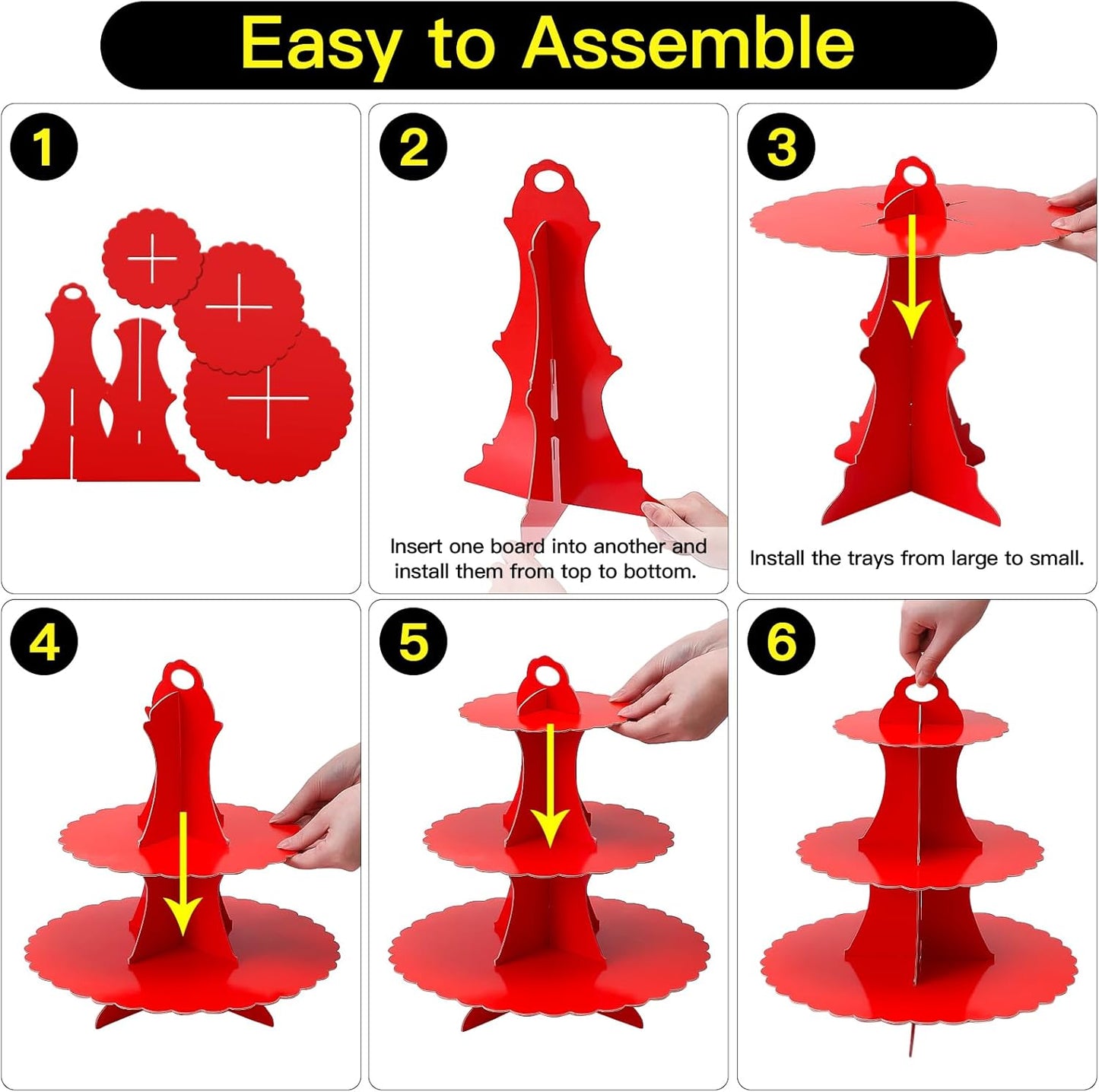 Easy to Assemble

1

2

Insert one board into another and install them from top to bottom.

3

Install the trays from large to small.

4

5

6