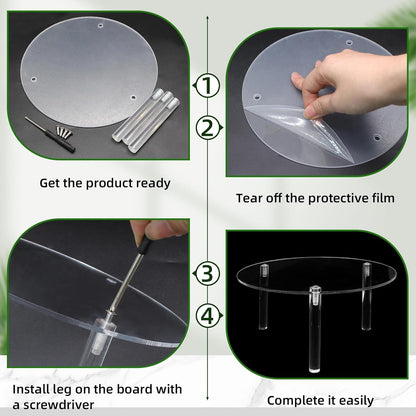 1

Get the product ready

2

Tear off the protective film

3

Install leg on the board with a screwdriver

4

Complete it easily