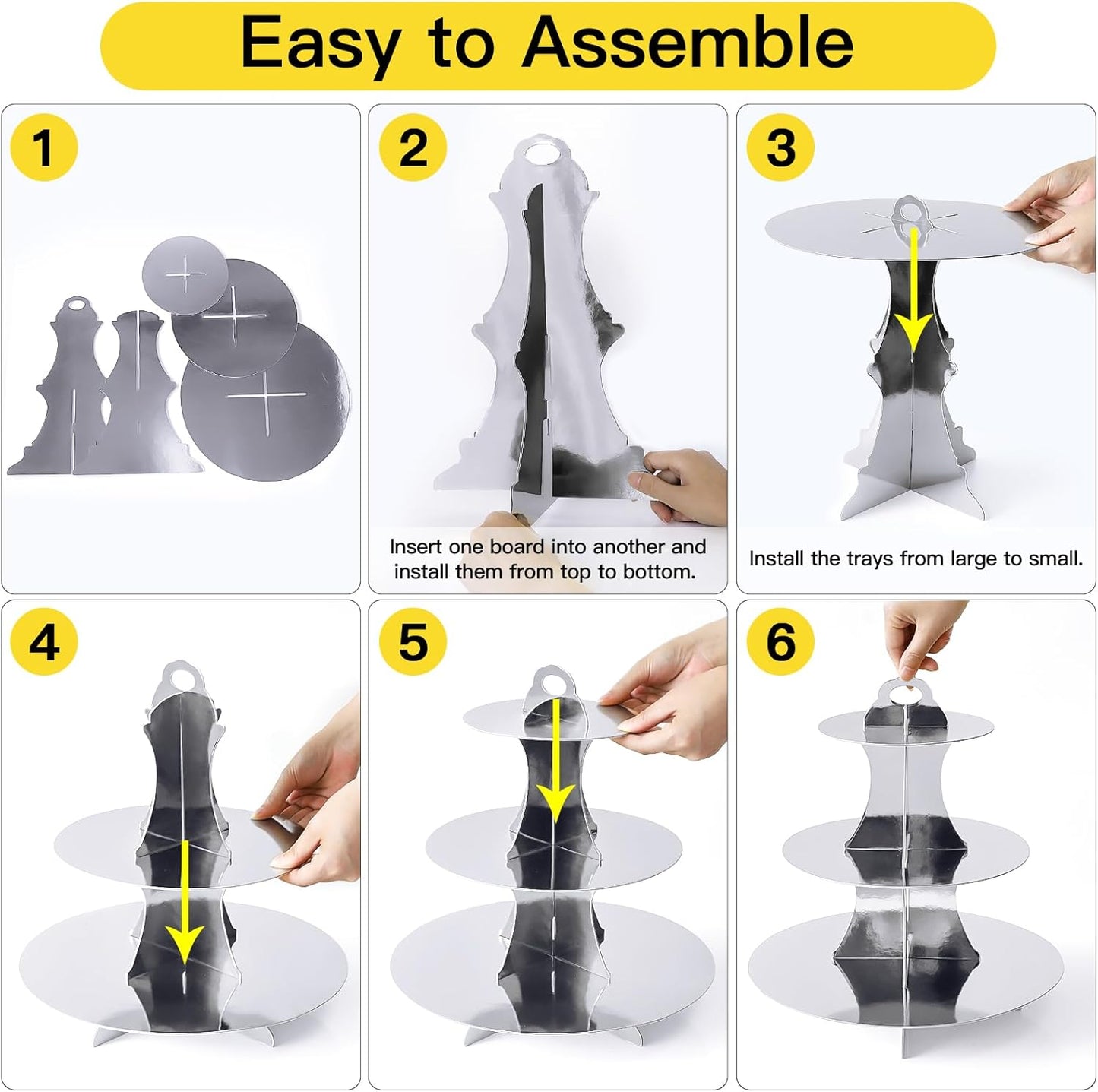 Easy to Assemble

1

2

Insert one board into another and install them from top to bottom.

3

Install the trays from large to small.

4

5

6