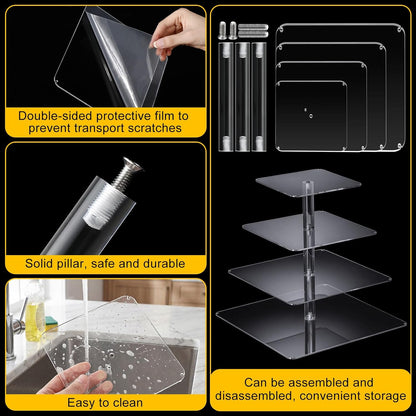 Double-sided protective film to prevent transport scratches

Solid pillar, safe and durable

Easy to clean

Can be assembled and disassembled, convenient storage