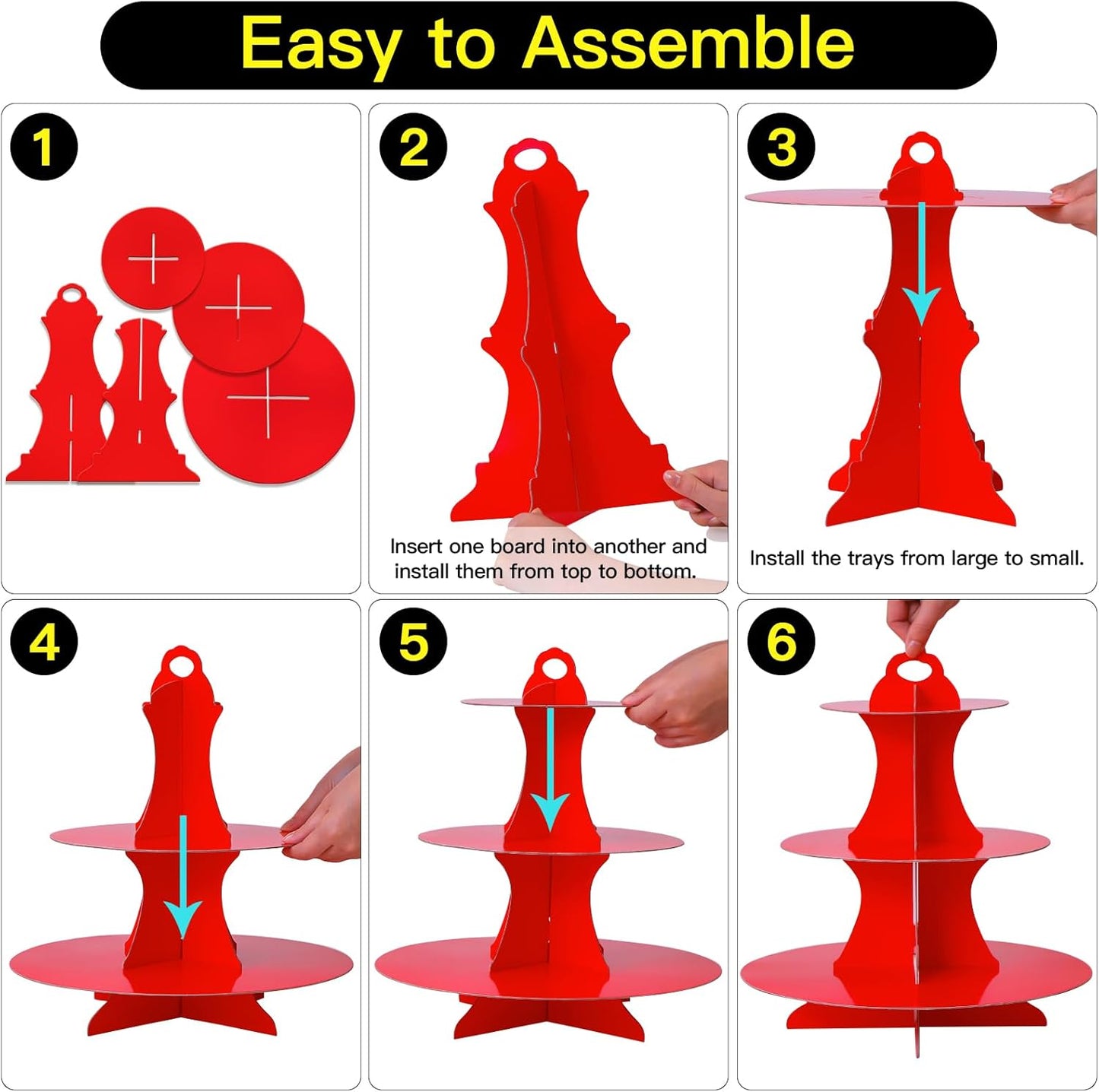 Easy to Assemble

1

2

Insert one board into another and install them from top to bottom.

3

Install the trays from large to small.

4

5

6