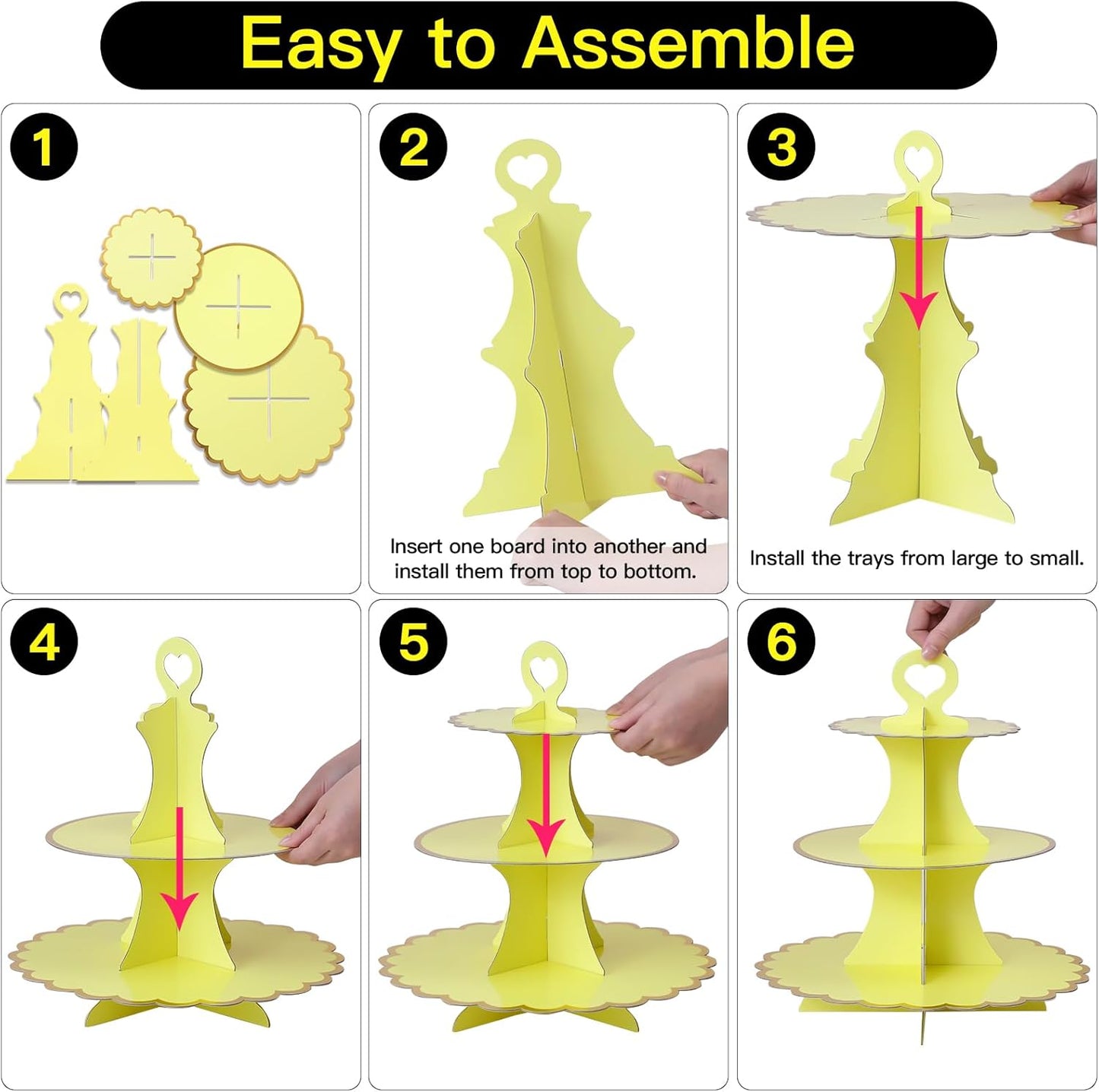 Easy to Assemble

1

2

Insert one board into another and install them from top to bottom.

3

Install the trays from large to small.

4

5

6