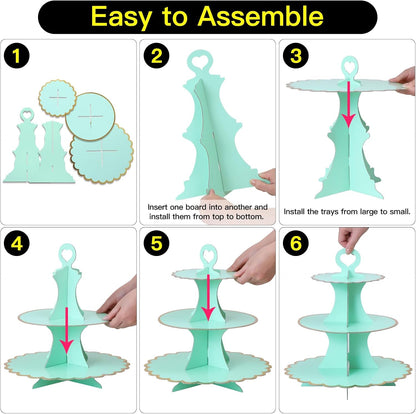 Easy to Assemble

1

2

Insert one board into another and install them from top to bottom.

3

Install the trays from large to small.

4

5

6