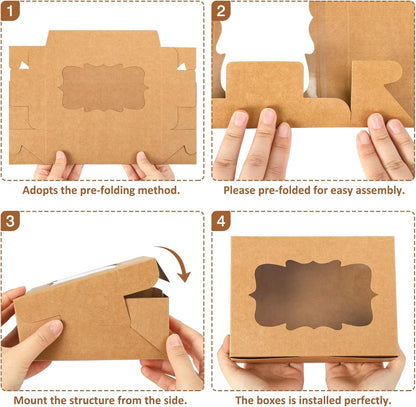 1

Adopts the pre-folding method.

2

Please pre-folded for easy assembly.

3

Mount the structure from the side.

4

The boxes is installed perfectly.