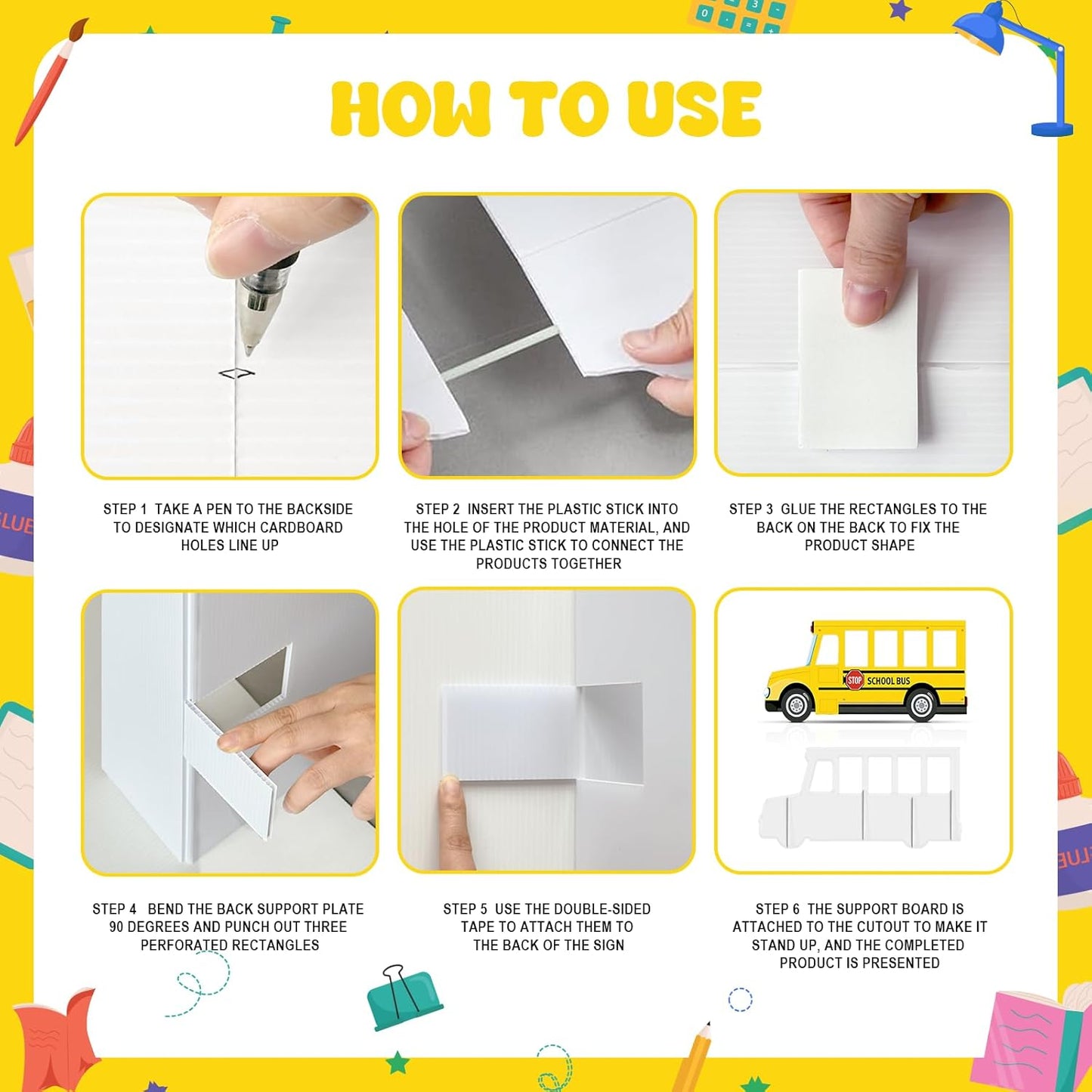 HOW TO USE

STEP 1 TAKE A PEN TO THE BACKSIDE TO DESIGNATE WHICH CARDBOARD HOLES LINE UP

STEP 2 INSERT THE PLASTIC STICK INTO THE HOLE OF THE PRODUCT MATERIAL, AND USE THE PLASTIC STICK TO CONNECT THE PRODUCTS TOGETHER

STEP 3 GLUE THE RECTANGLES TO THE BACK ON THE BACK TO FIX THE PRODUCT SHAPE

STOP SCHOOL BUS

STEP 4 BEND THE BACK SUPPORT PLATE 90 DEGREES AND PUNCH OUT THREE PERFORATED RECTANGLES

STEP 5 USE THE DOUBLE-SIDED TAPE TO ATTACH THEM TO THE BACK OF THE SIGN

STEP 6 THE SUPPORT BOARD IS ATTACHED TO THE CUTOUT TO MAKE IT STAND UP, AND THE COMPLETED PRODUCT IS PRESENTED