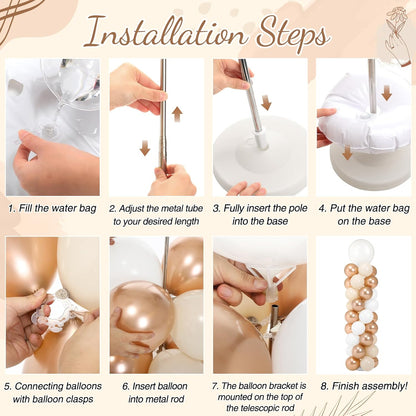 Installation Steps

1. Fill the water bag

2. Adjust the metal tube to your desired length

3. Fully insert the pole into the base

4. Put the water bag on the base

5. Connecting balloons with balloon clasps

6. Insert balloon into metal rod

7. The balloon bracket is mounted on the top of the telescopic rod

8. Finish assembly!