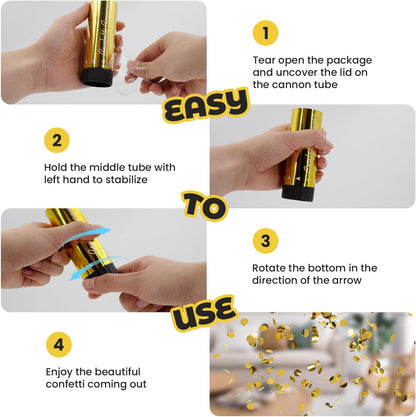 1

Tear open the package and uncover the lid on the cannon tube

EASY

2

Hold the middle tube with left hand to stabilize

TO

3

Rotate the bottom in the direction of the arrow

USE

4

Enjoy the beautiful confetti coming out