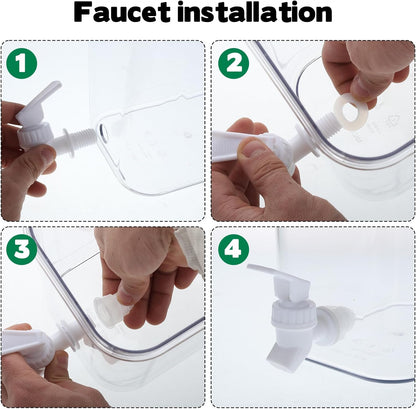 Faucet installation

1

2

3

4