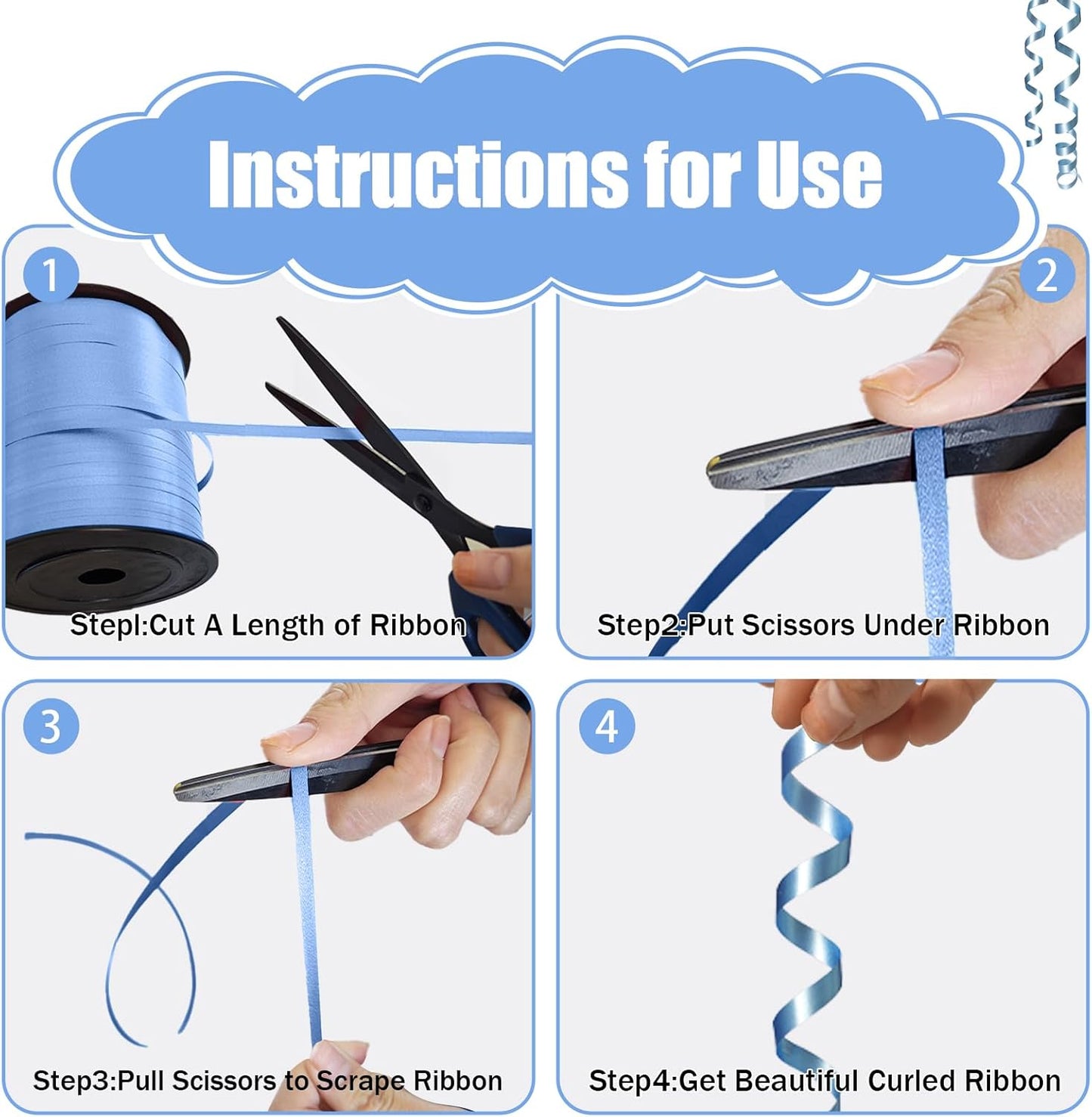 Instructions for Use

1

Stepl:Cut A Length of Ribbon

2

Step2:Put Scissors Under Ribbon

3

Step3:Pull Scissors to Scrape Ribbon

4

Step4:Get Beautiful Curled Ribbon