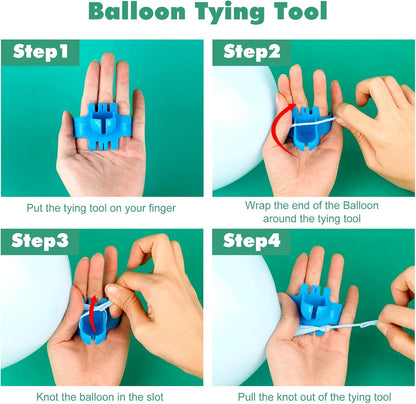 Balloon Tying Tool

Step1

Put the tying tool on your finger

Step2

Wrap the end of the Balloon around the tying tool

Step3

Knot the balloon in the slot

Step4

Pull the knot out of the tying tool