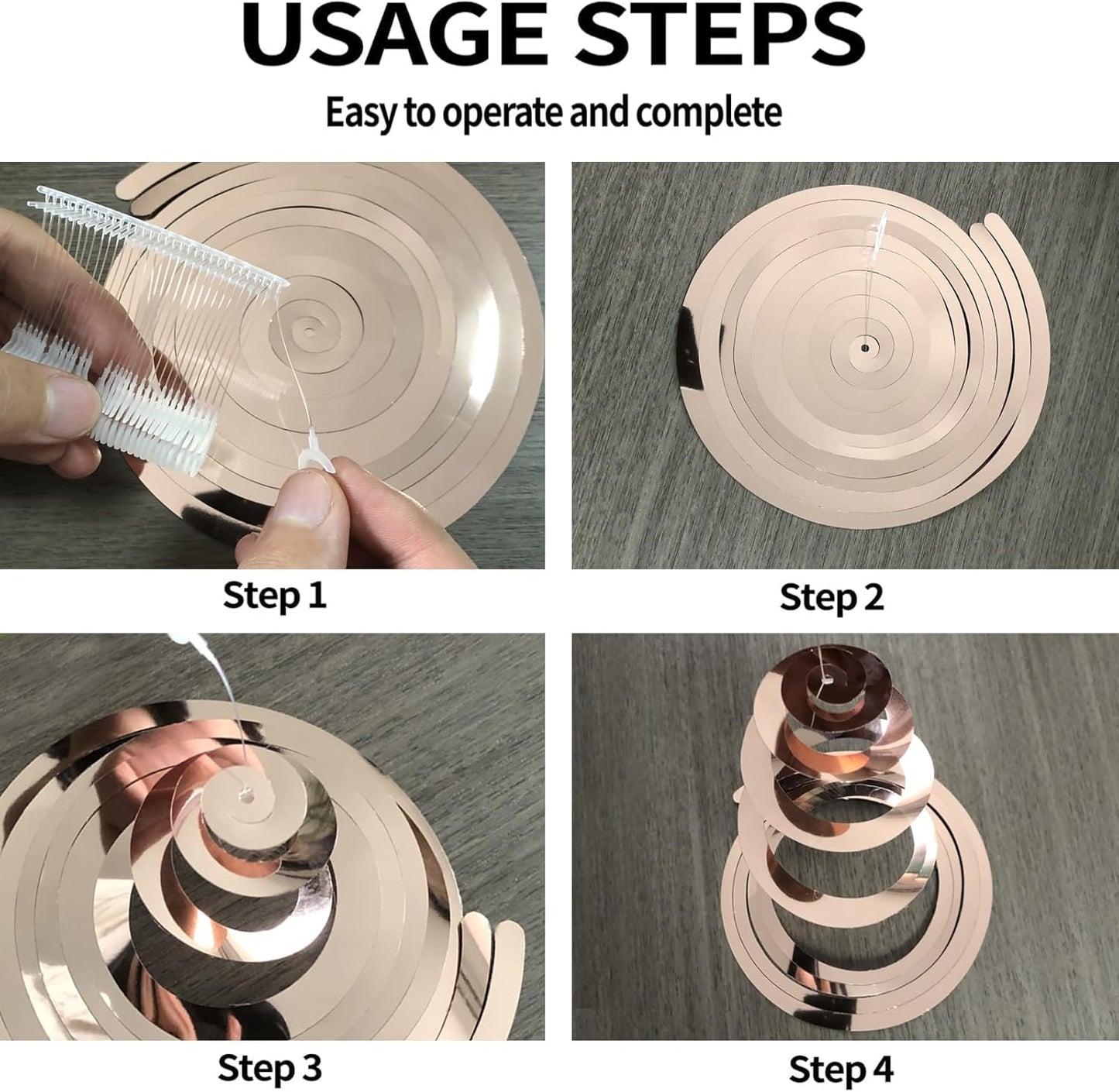 USAGE STEPS

Easy to operate and complete

Step 1

Step 2

Step 3

Step 4