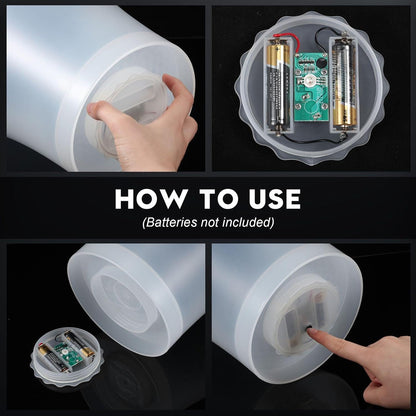 HOW TO USE
(Batteries not included)