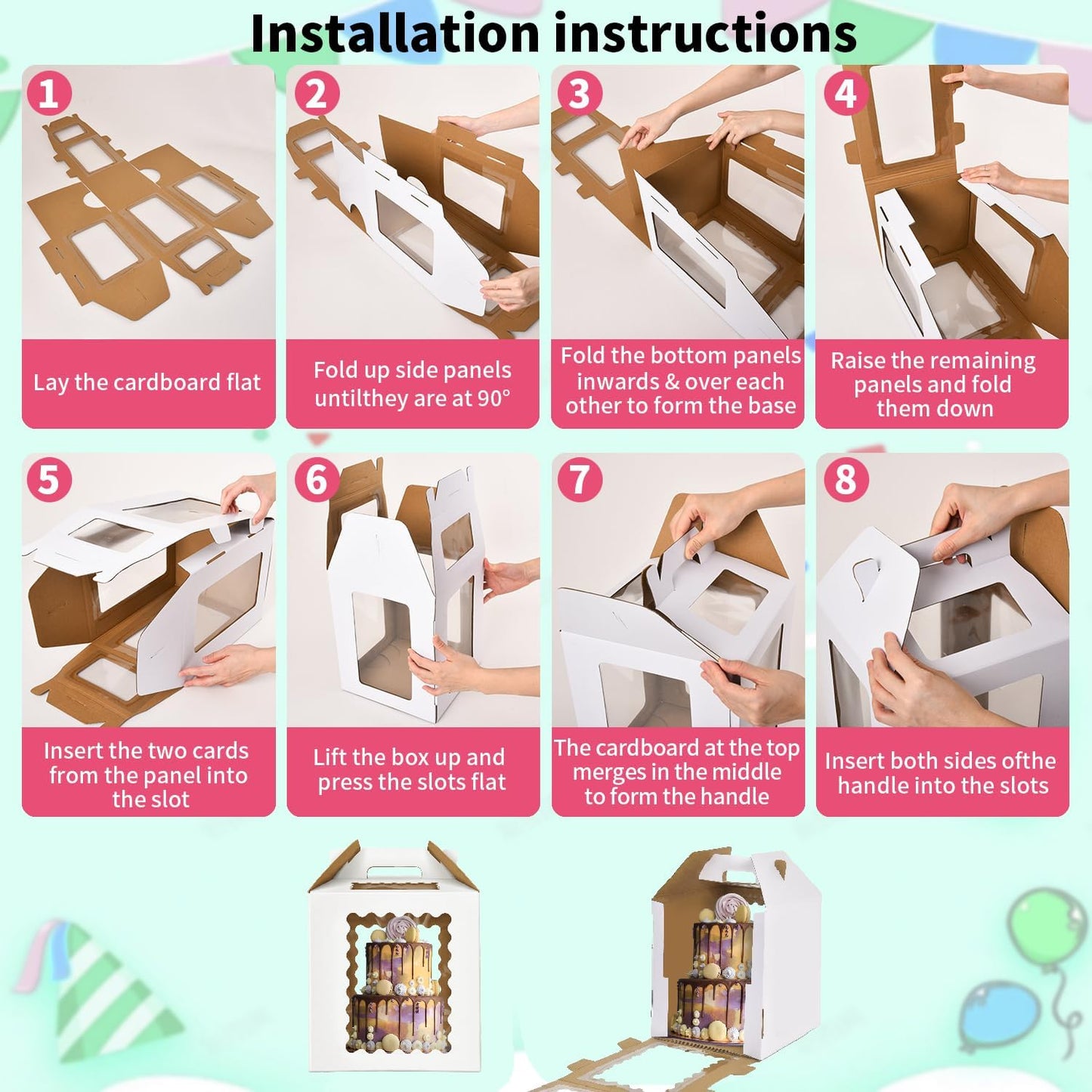 Installation instructions

1
Lay the cardboard flat

2
Fold up side panels untilthey are at 90°

3
Fold the bottom panels inwards & over each other to form the base

4
Raise the remaining panels and fold them down

5
Insert the two cards from the panel into the slot

6
Lift the box up and press the slots flat

7
The cardboard at the top merges in the middle to form the handle

8
Insert both sides ofthe handle into the slots