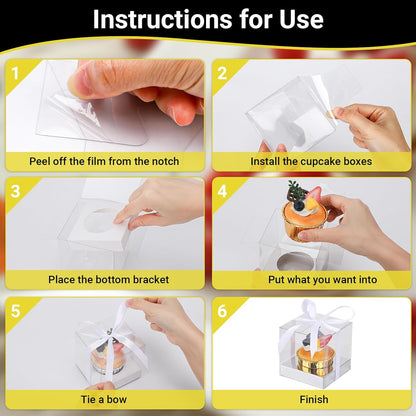 Instructions for Use

1
Peel off the film from the notch

2
Install the cupcake boxes

3
Place the bottom bracket

4
Put what you want into

5
Tie a bow

6
Finish