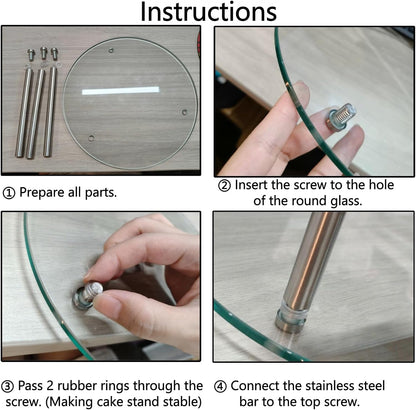 Instructions

① Prepare all parts.

② Insert the screw to the hole of the round glass.

③ Pass 2 rubber rings through the screw. (Making cake stand stable)

④ Connect the stainless steel bar to the top screw.