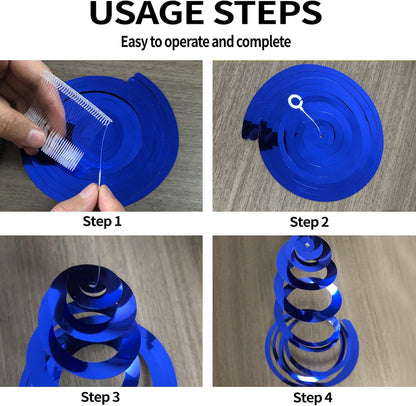 USAGE STEPS

Easy to operate and complete

Step 1

Step 2

Step 3

Step 4