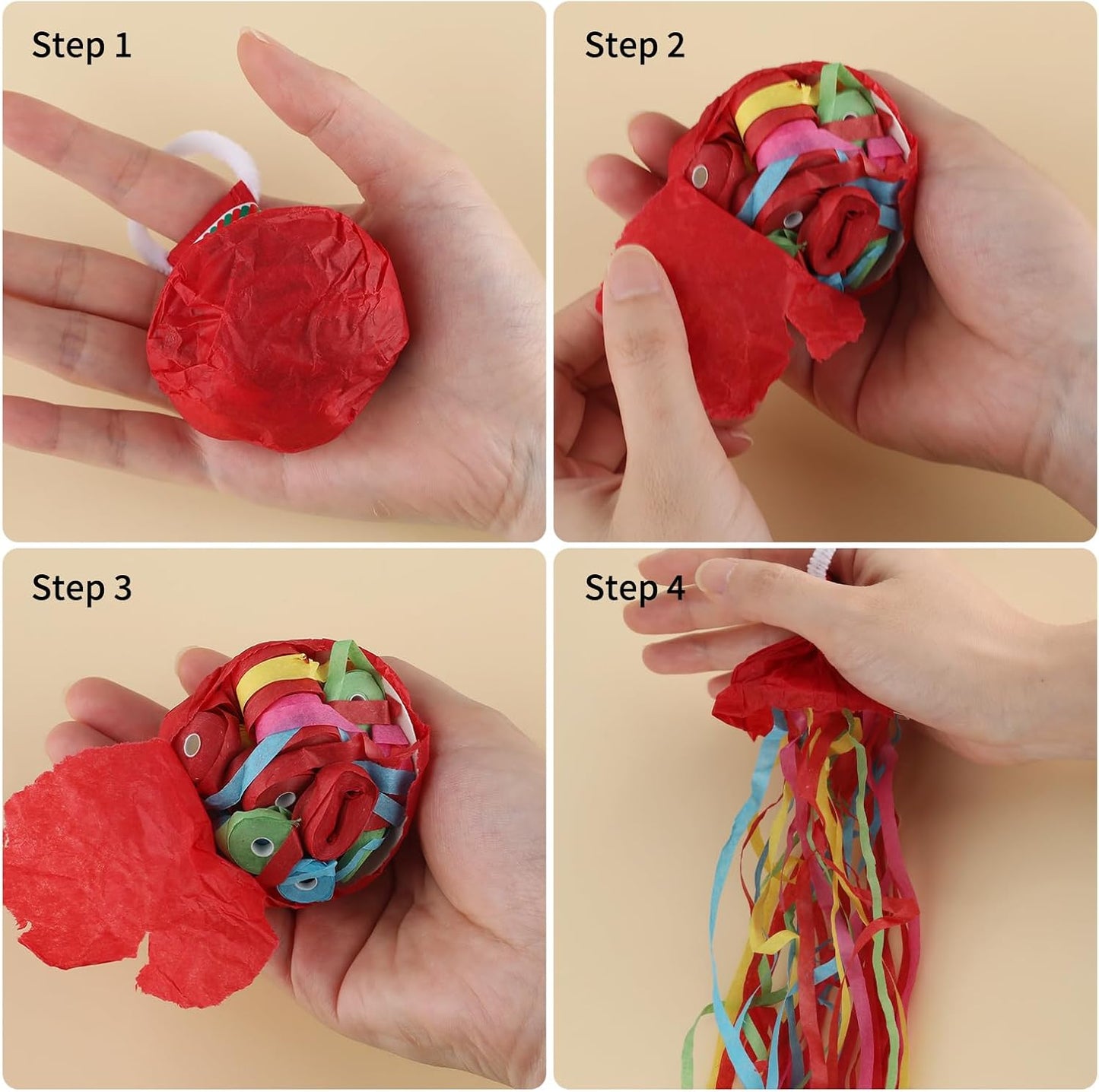 Step 1

Step 2

Step 3

Step 4