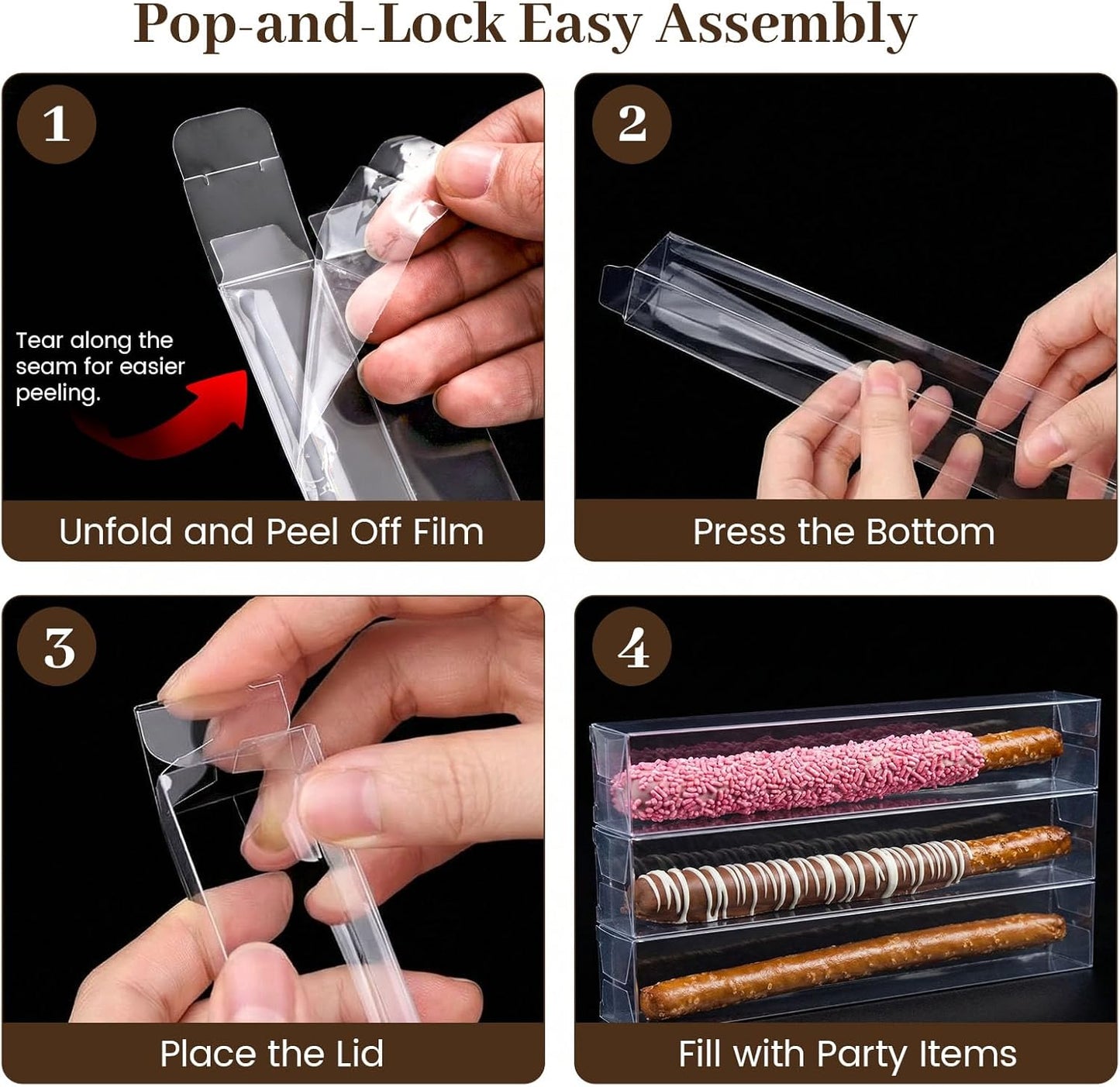 Pop-and-Lock Easy Assembly

1

Tear along the seam for easier peeling.

Unfold and Peel Off Film

2

Press the Bottom

3

Place the Lid

4

Fill with Party Items