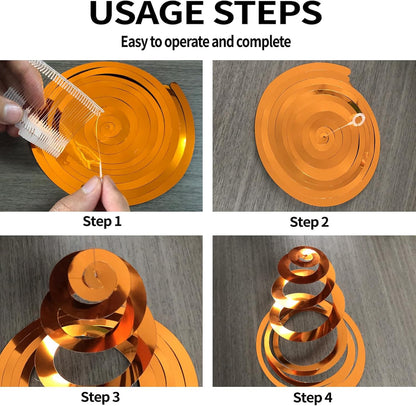 USAGE STEPS

Easy to operate and complete

Step 1

Step 2

Step 3

Step 4