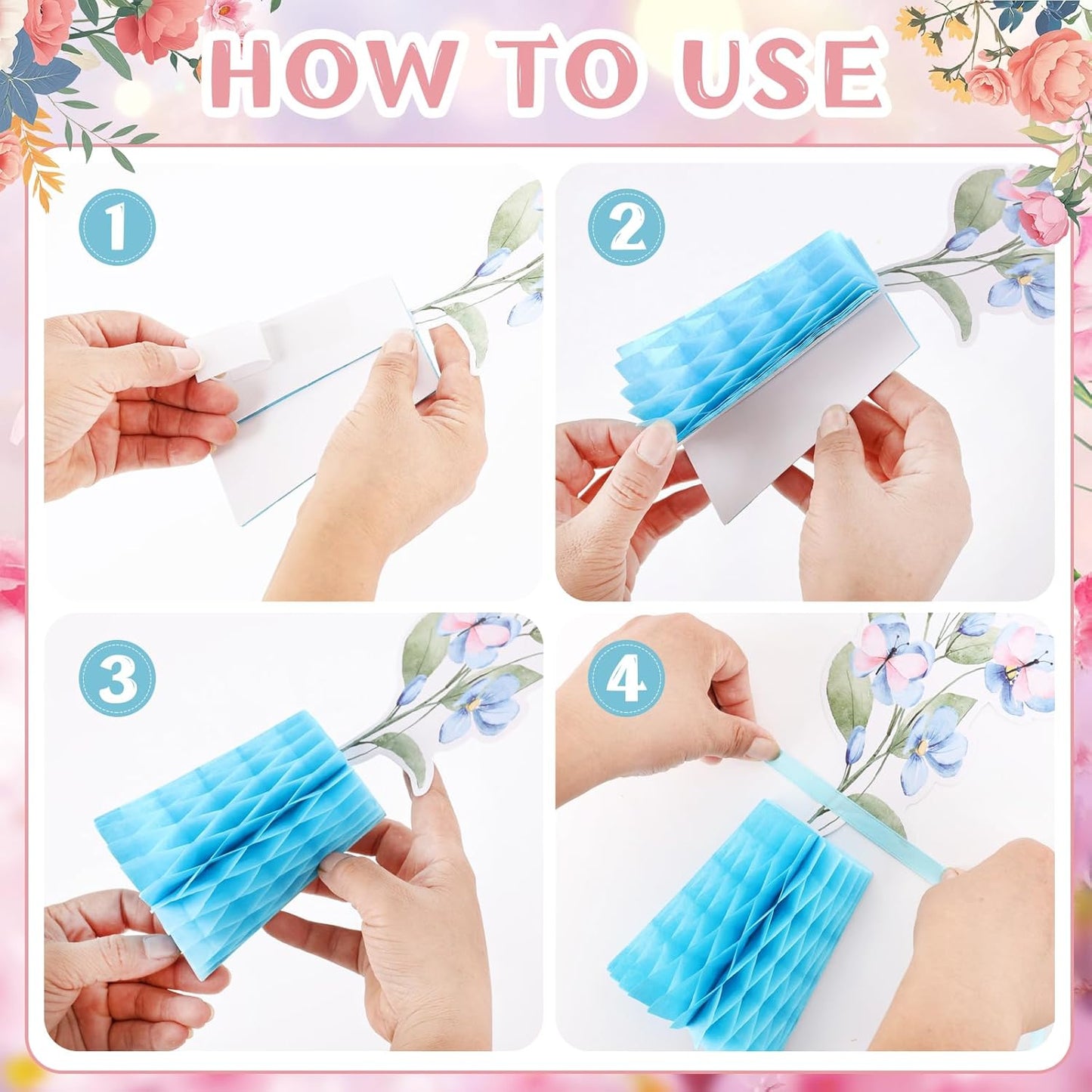 HOW TO USE

1

2

3

4