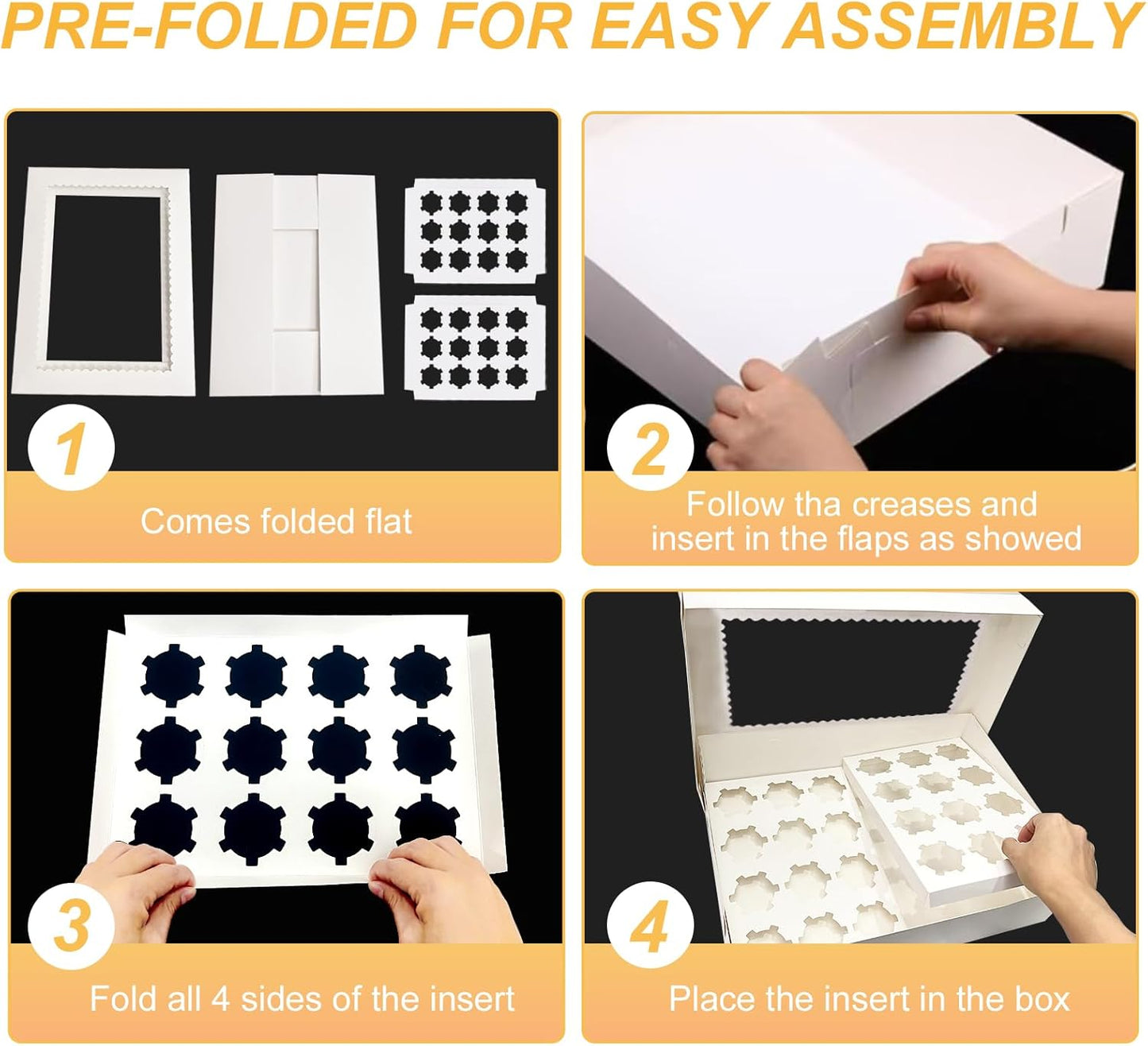 PRE-FOLDED FOR EASY ASSEMBLY

1
Comes folded flat

2
Follow tha creases and insert in the flaps as showed

3
Fold all 4 sides of the insert

4
Place the insert in the box