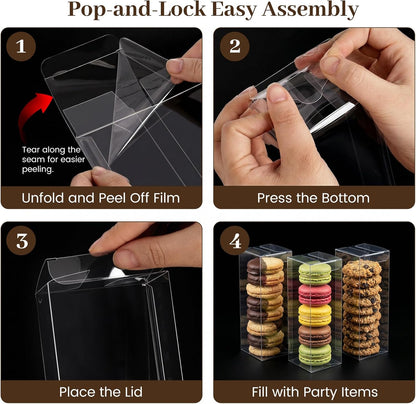 Pop-and-Lock Easy Assembly

1

Tear along the seam for easier peeling.

Unfold and Peel Off Film

2

Press the Bottom

3

Place the Lid

4

Fill with Party Items