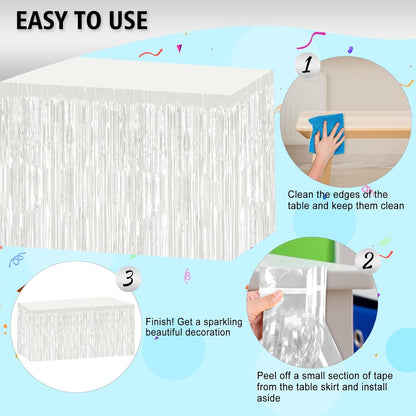 EASY TO USE

1

Clean the edges of the table and keep them clean

2

Peel off a small section of tape from the table skirt and install aside

3

Finish! Get a sparkling beautiful decoration