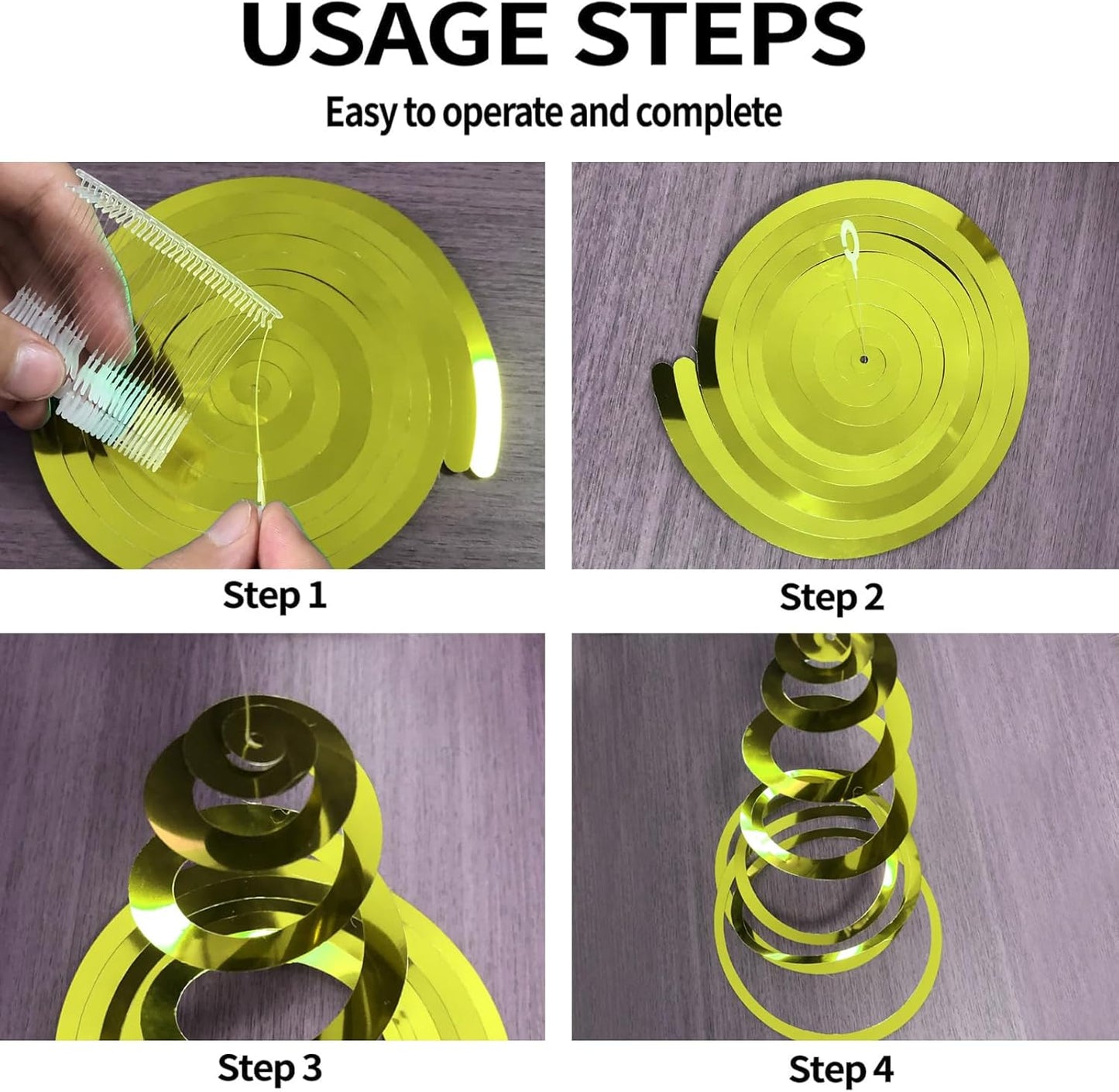 USAGE STEPS

Easy to operate and complete

Step 1

Step 2

Step 3

Step 4