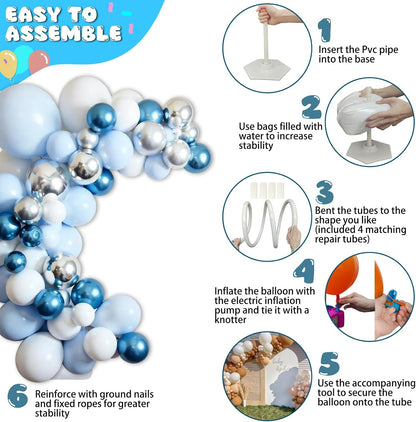 EASY TO ASSEMBLE

1
Insert the Pvc pipe into the base

2
Use bags filled with water to increase stability

3
Bent the tubes to the shape you like (included 4 matching repair tubes)

4
Inflate the balloon with the electric inflation pump and tie it with a knotter

5
Use the accompanying tool to secure the balloon onto the tube

6
Reinforce with ground nails and fixed ropes for greater stability