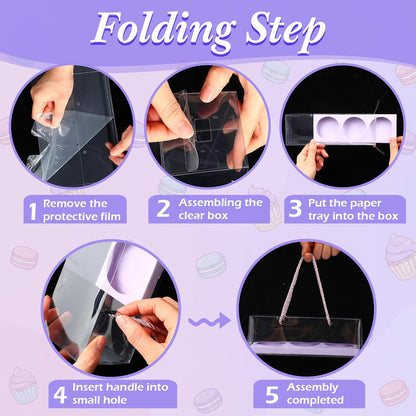 Folding Step

1 Remove the protective film

2 Assembling the clear box

3 Put the paper tray into the box

4 Insert handle into small hole

5 Assembly completed