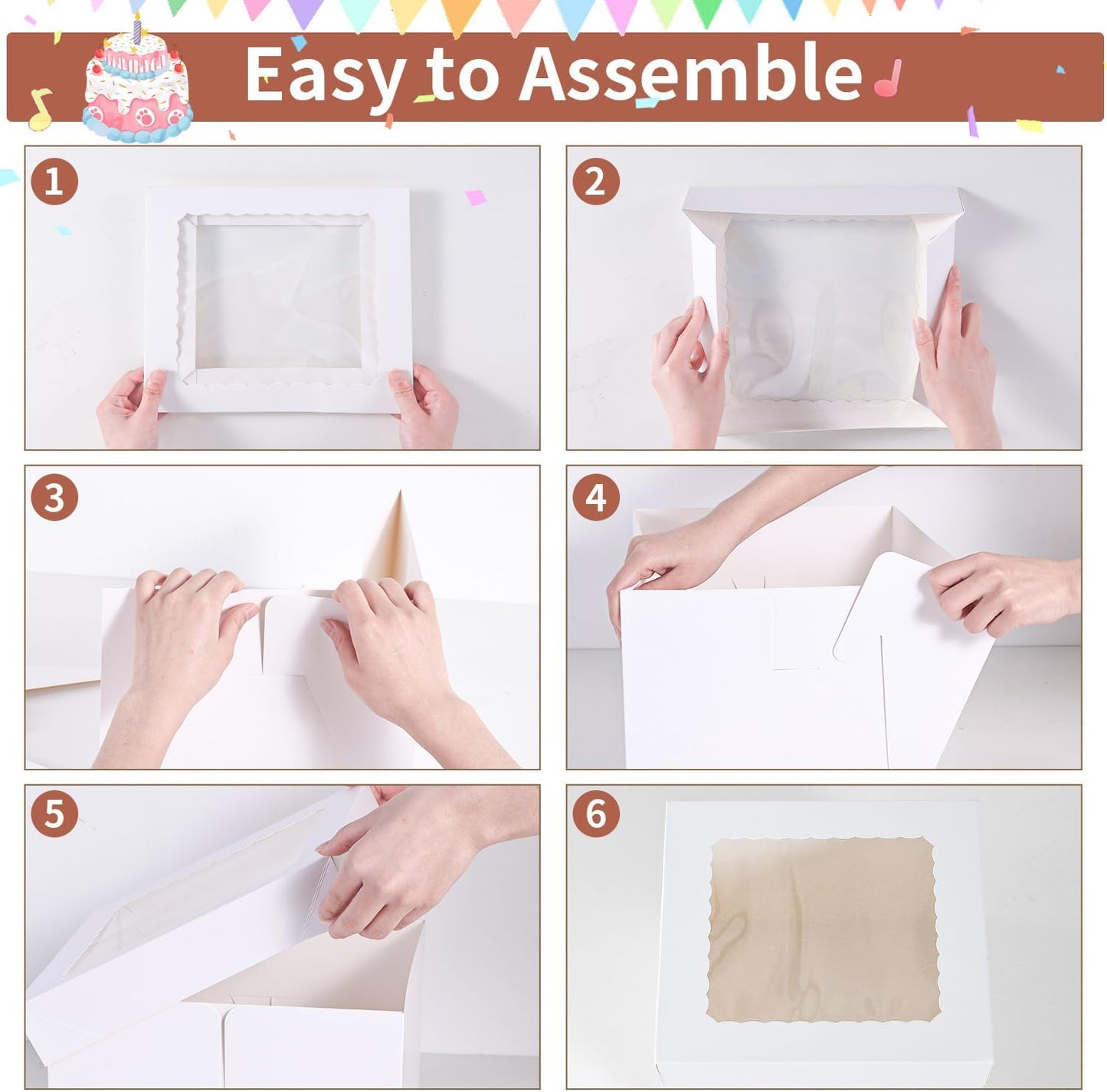 Easy to Assemble

1

2

3

4

5

6