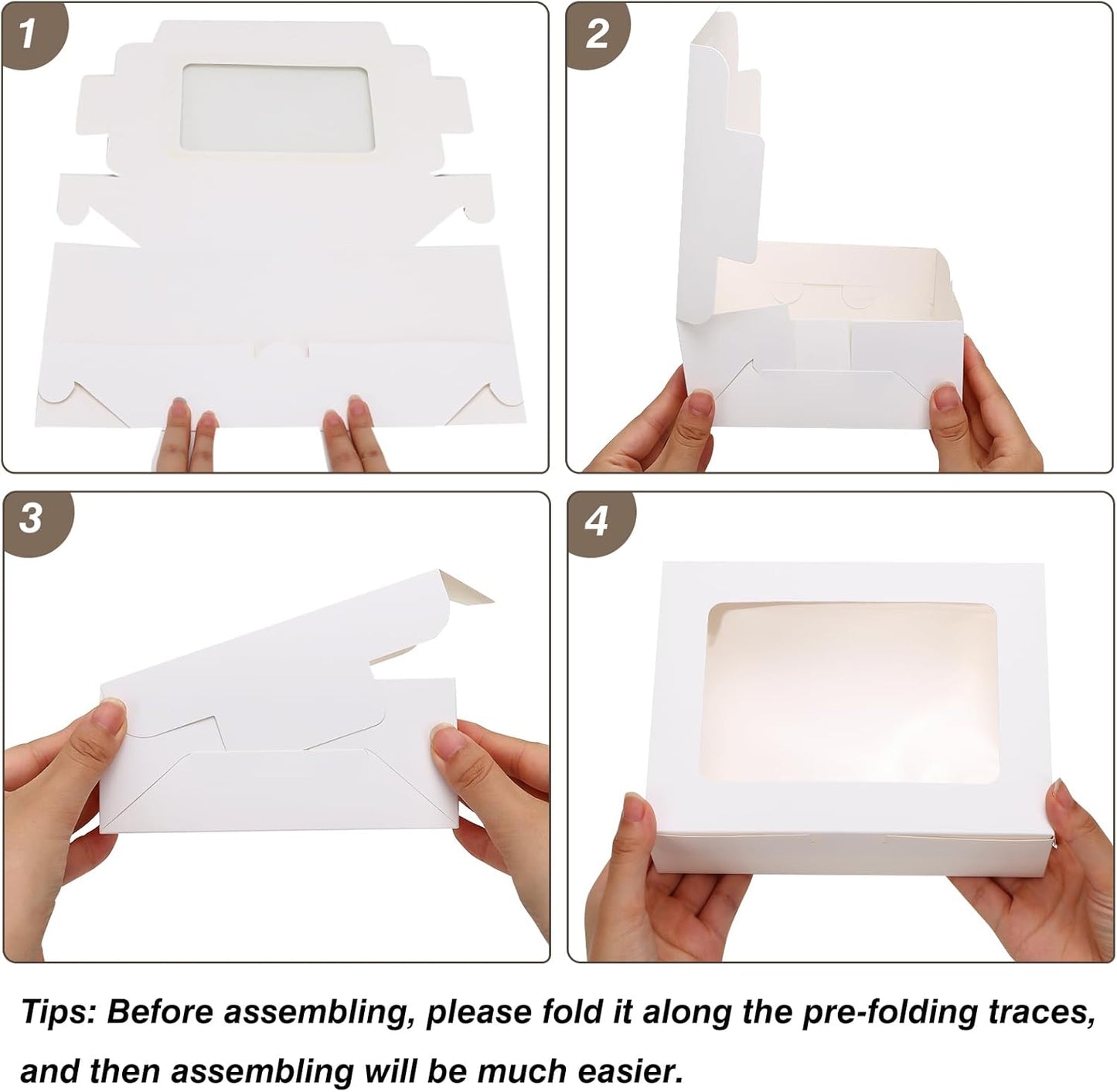 1

2

3

4

Tips: Before assembling, please fold it along the pre-folding traces, and then assembling will be much easier.