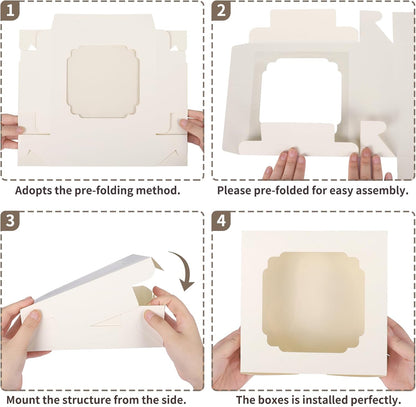 1

Adopts the pre-folding method.

2

Please pre-folded for easy assembly.

3

Mount the structure from the side.

4

The boxes is installed perfectly.