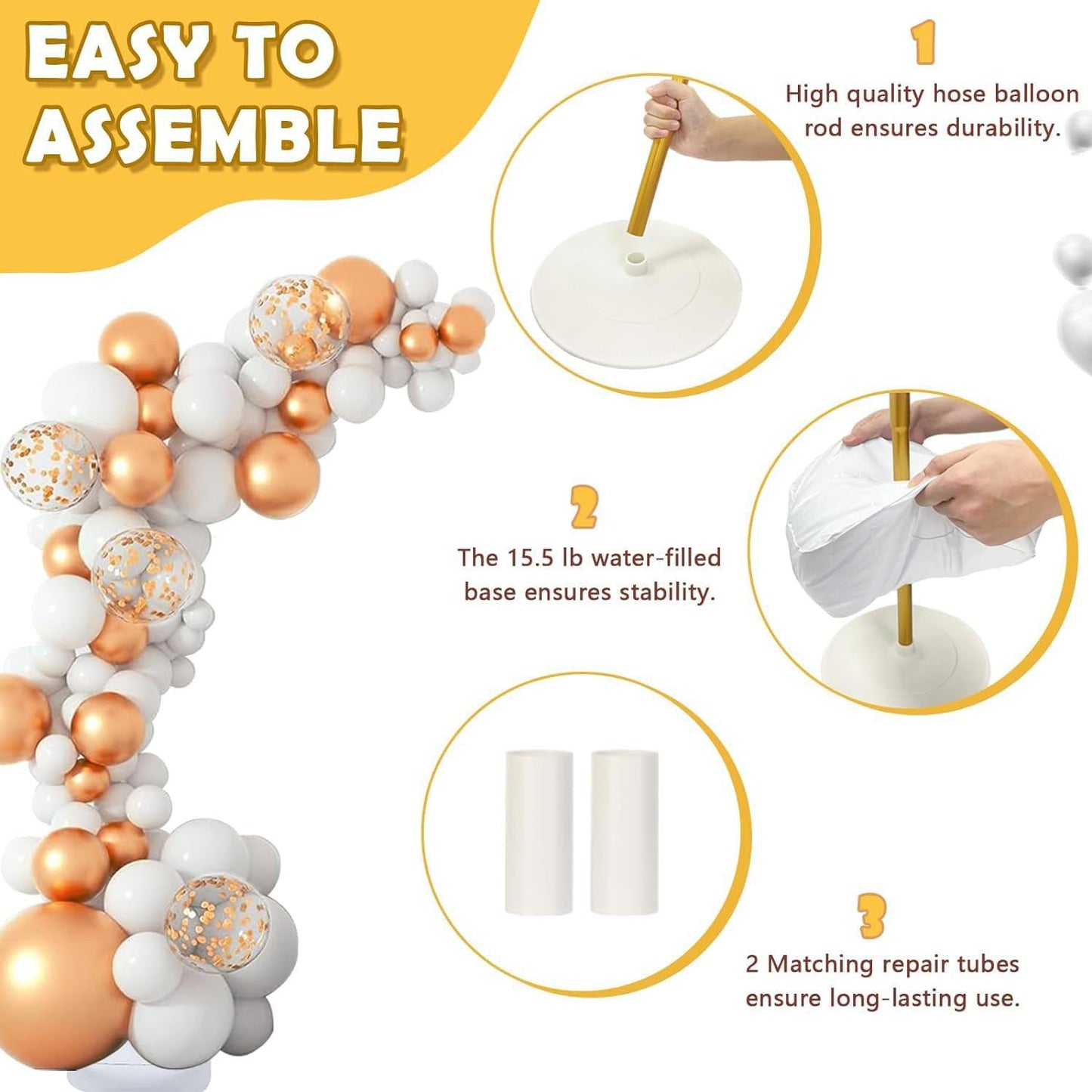 EASY TO ASSEMBLE

1

High quality hose balloon rod ensures durability.

2

The 15.5 lb water-filled base ensures stability.

3

2 Matching repair tubes ensure long-lasting use.