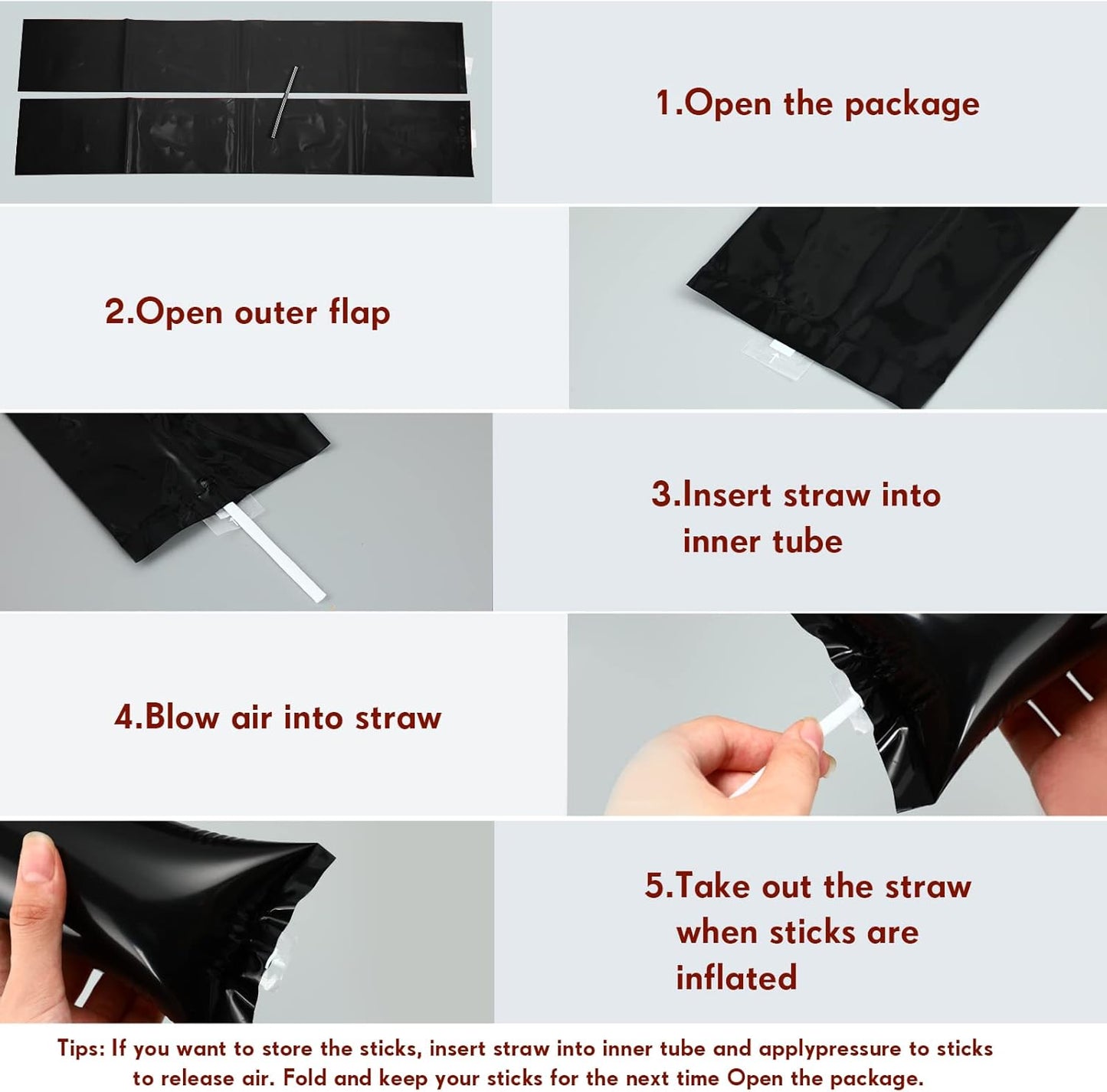 1.Open the package

2.Open outer flap

3.Insert straw into inner tube

4.Blow air into straw

5.Take out the straw when sticks are inflated

Tips: If you want to store the sticks, insert straw into inner tube and applypressure to sticks to release air. Fold and keep your sticks for the next time Open the package.